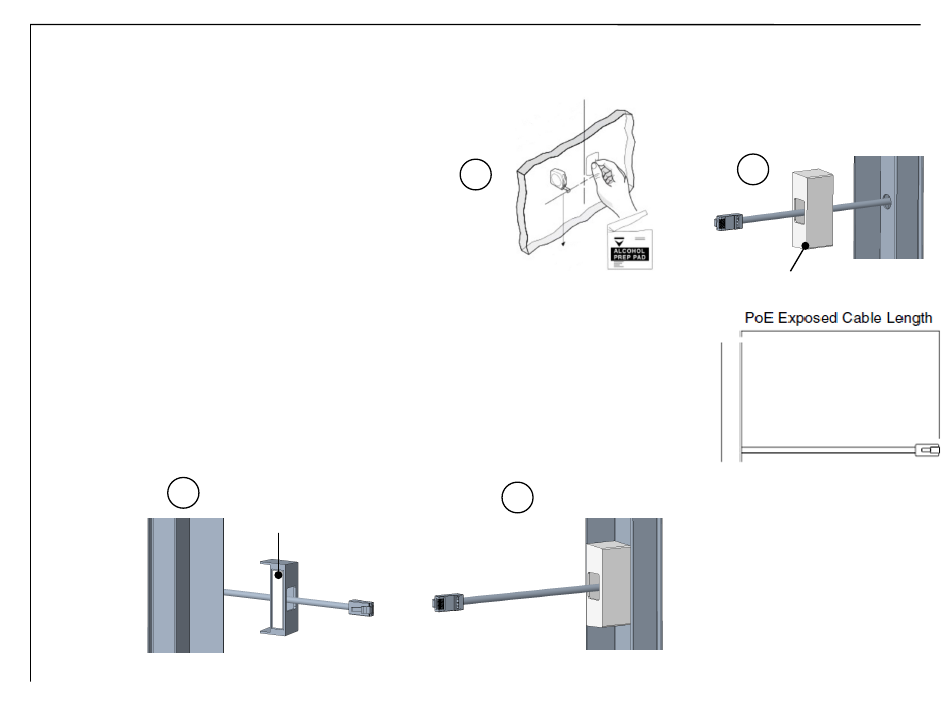 ALCOHOL PREP PAD

PoE Exposed Cable Length