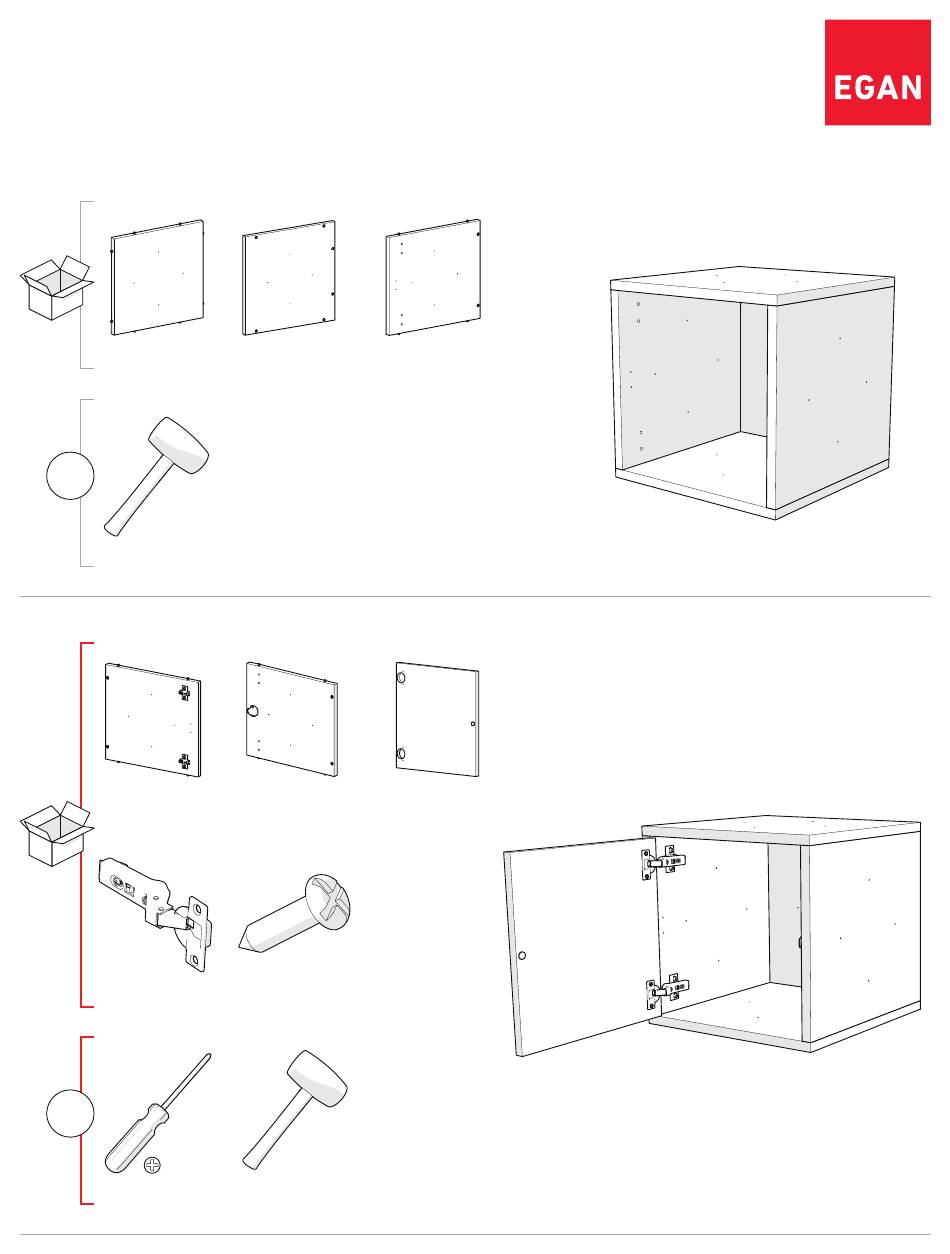 EGAN