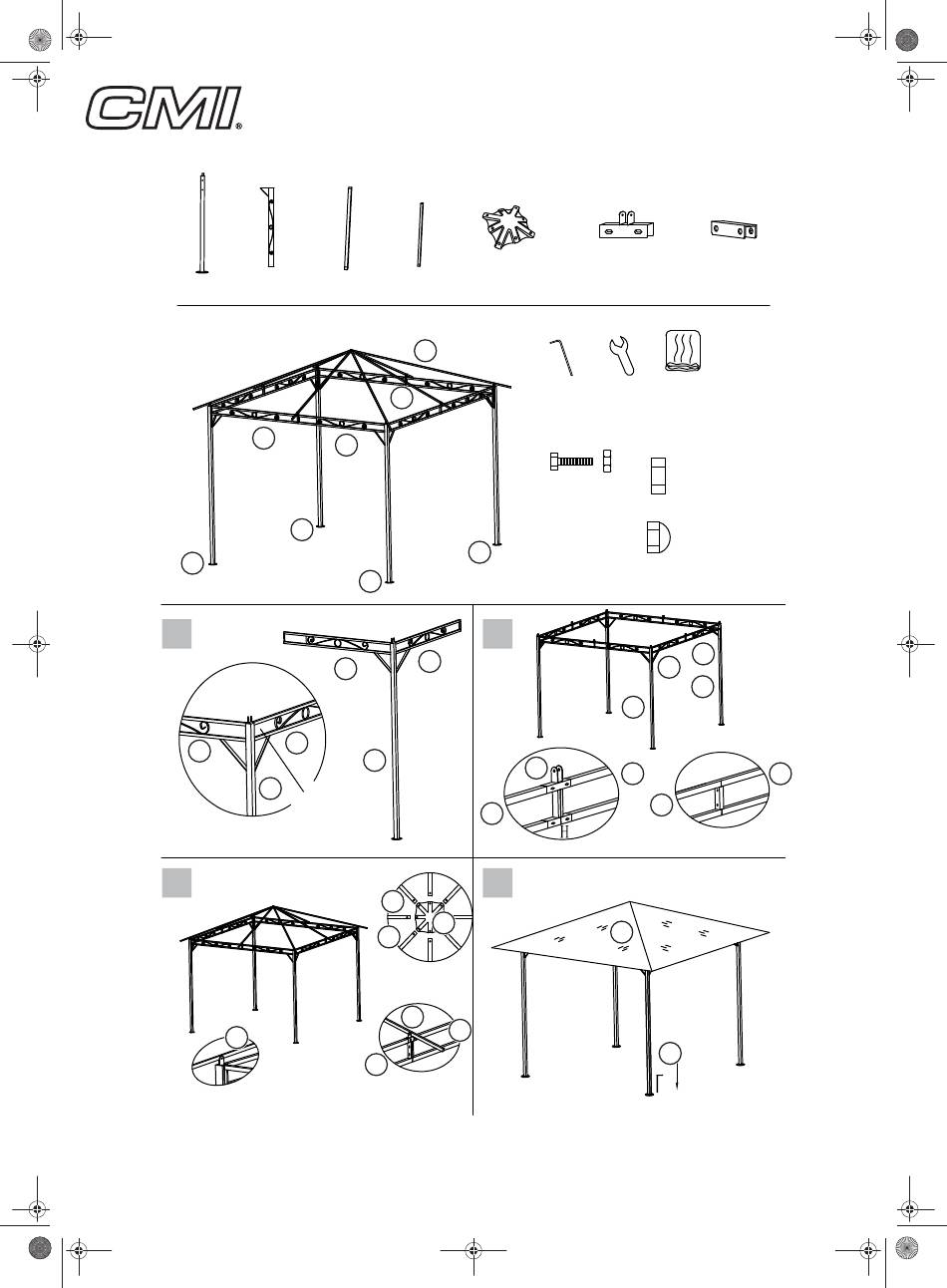 CMI®