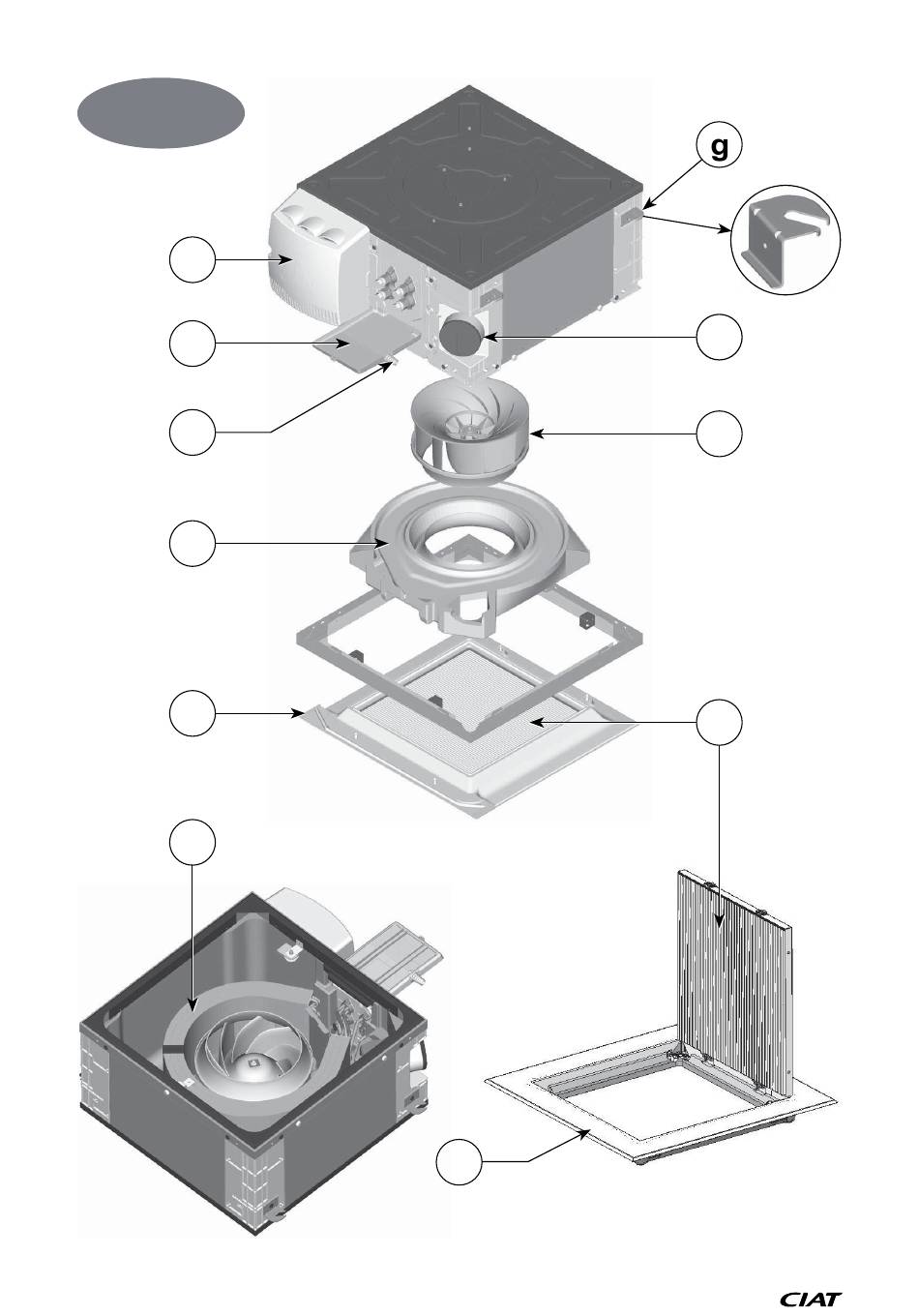 g

CIAT