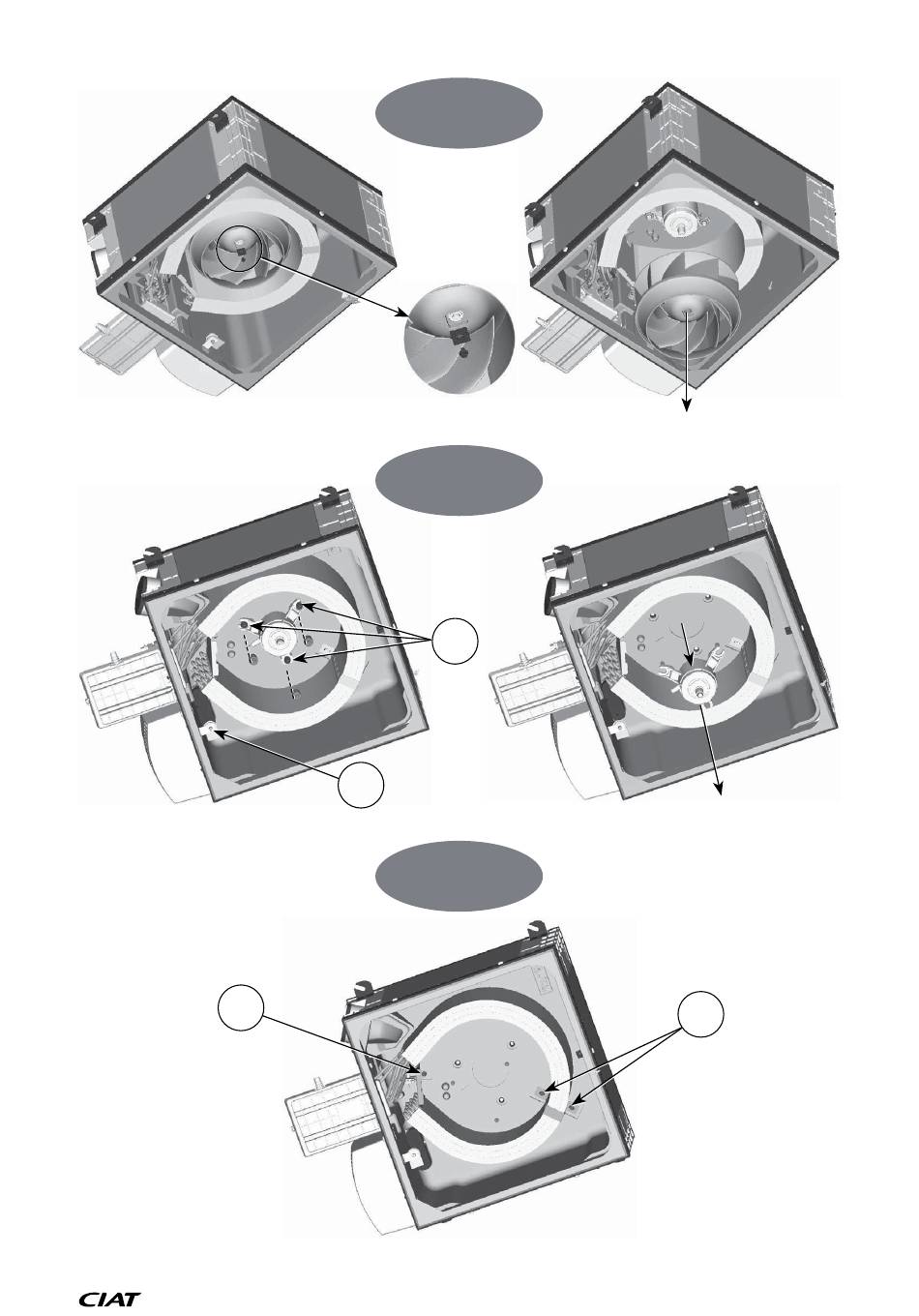 CIAT