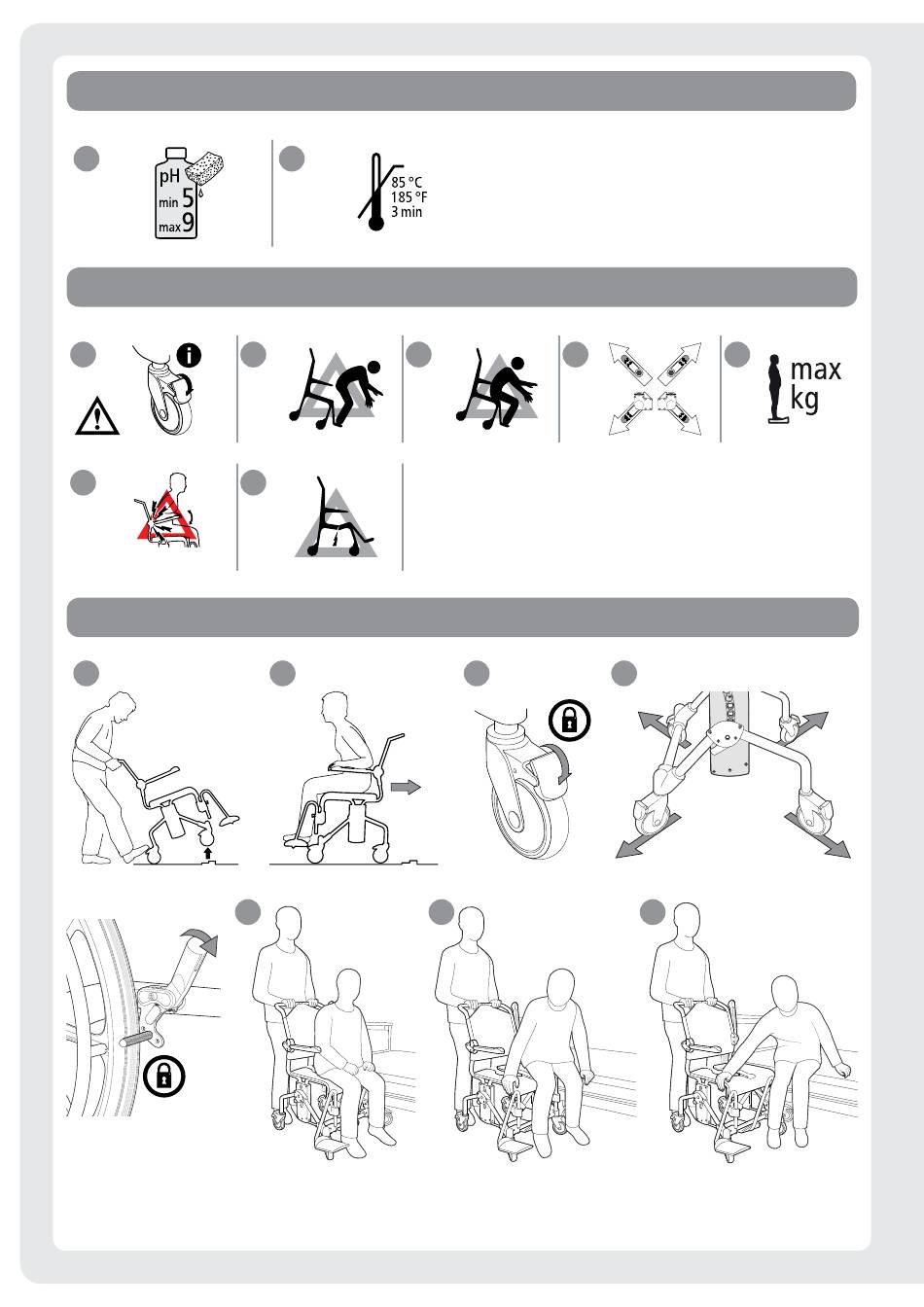 pH
min 5
max 9

85 °C
185 °F
3 min

max
kg