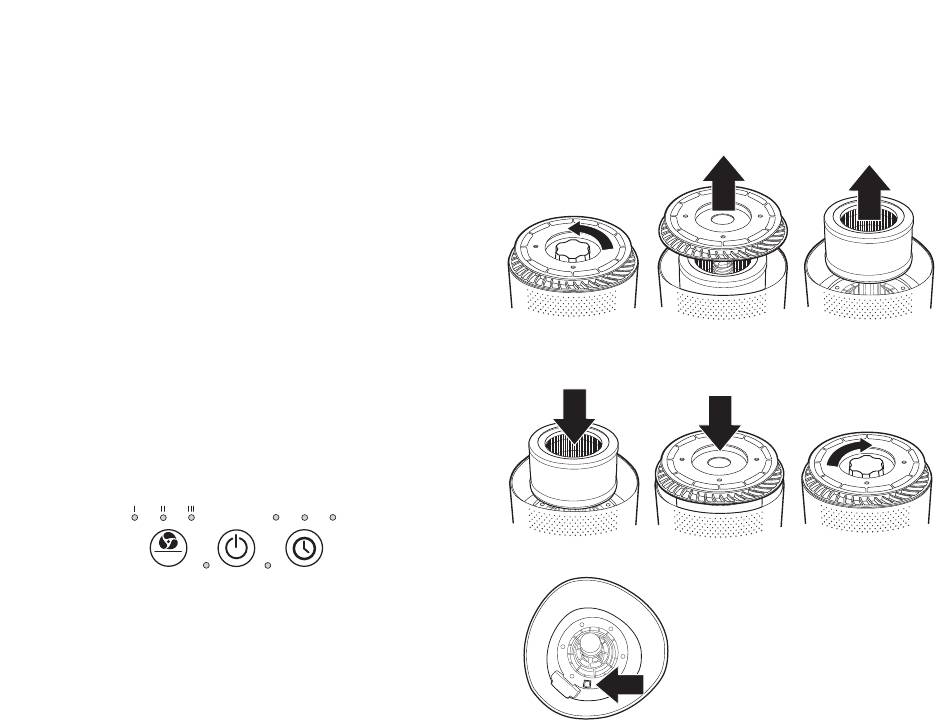 I II III