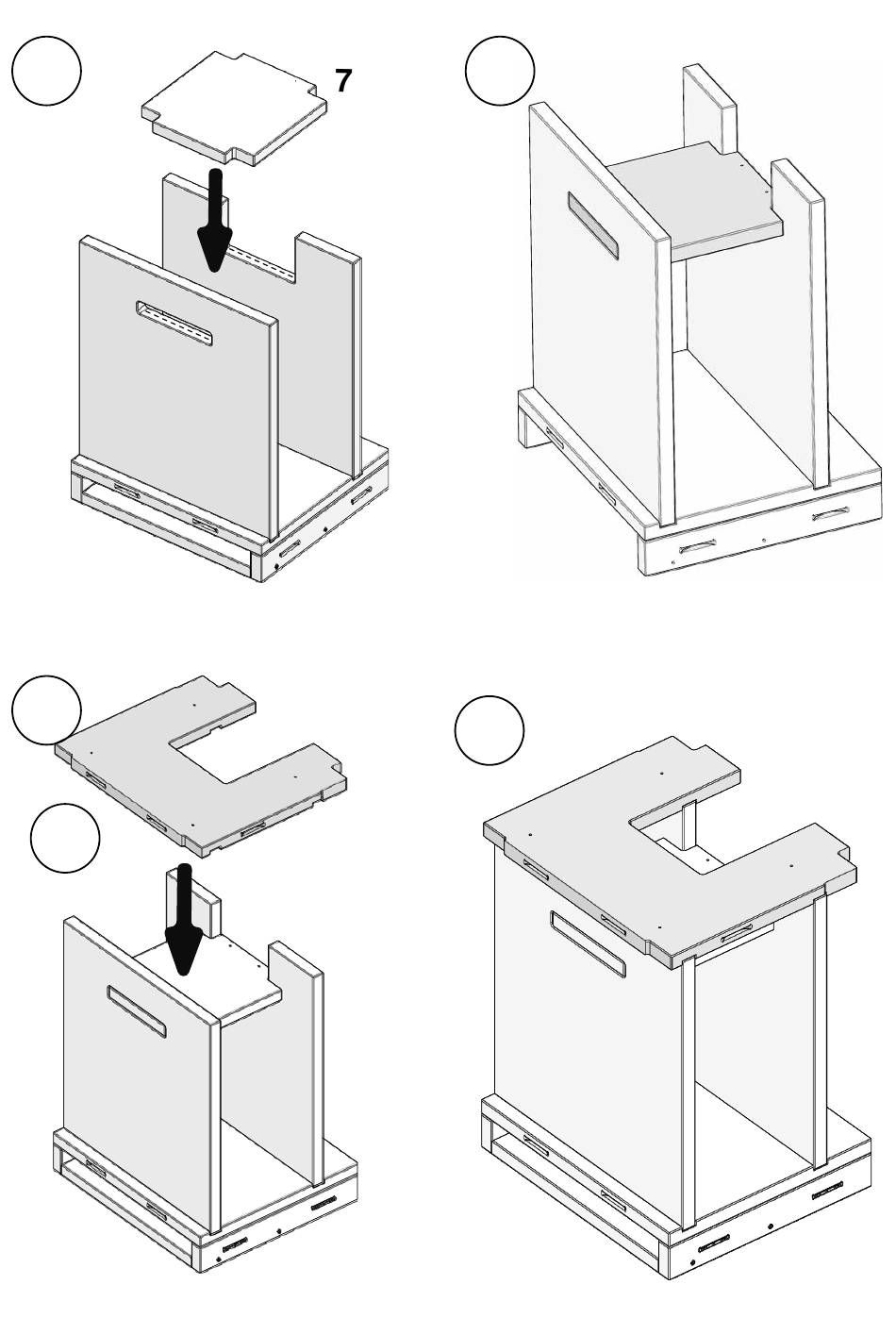 7