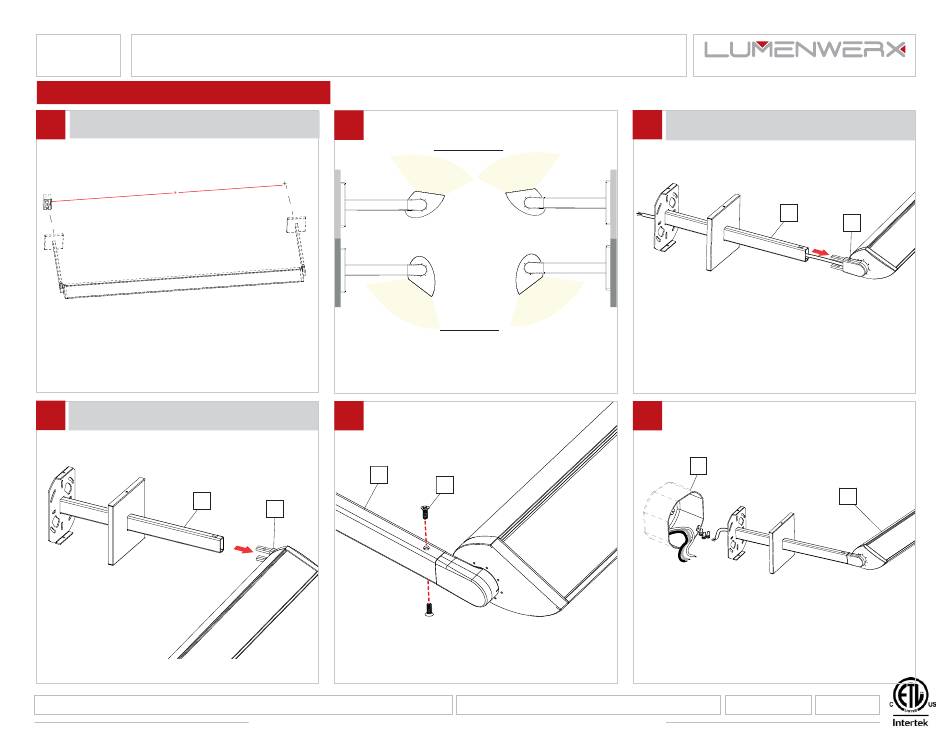 LUMENWERX

C US
Intertek