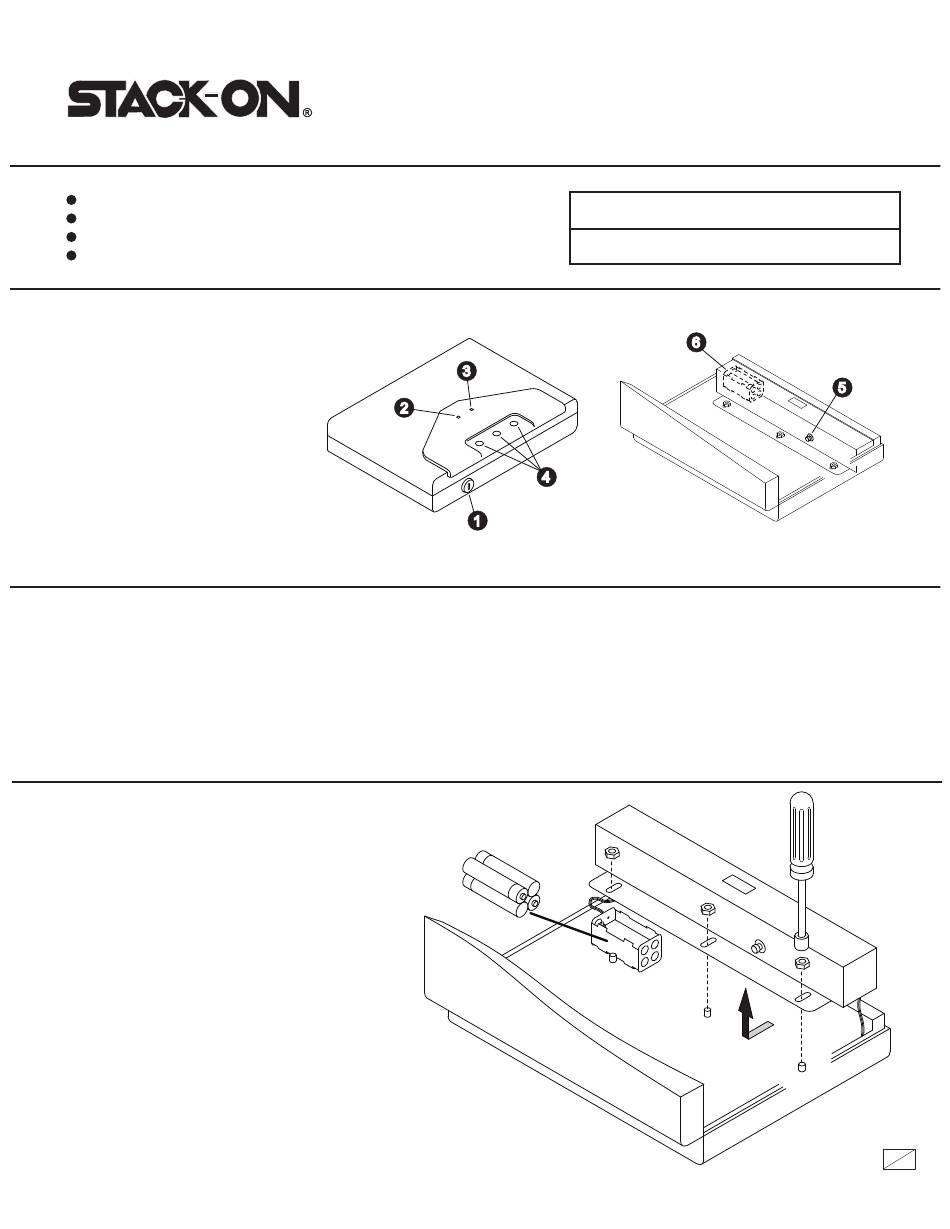 STACK-ON®

3
2
4
1

6
5