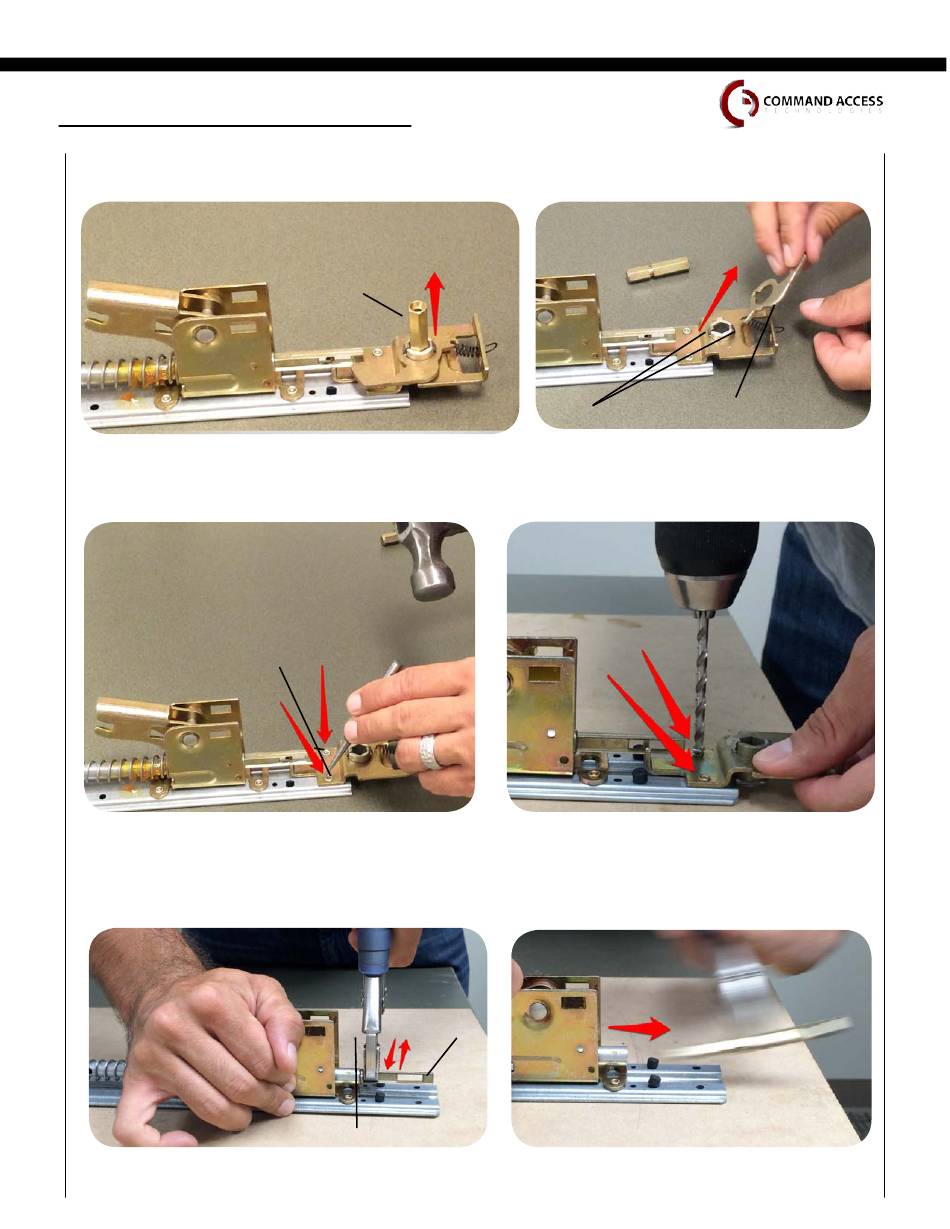 COMMAND ACCESS
TECHNOLOGIES