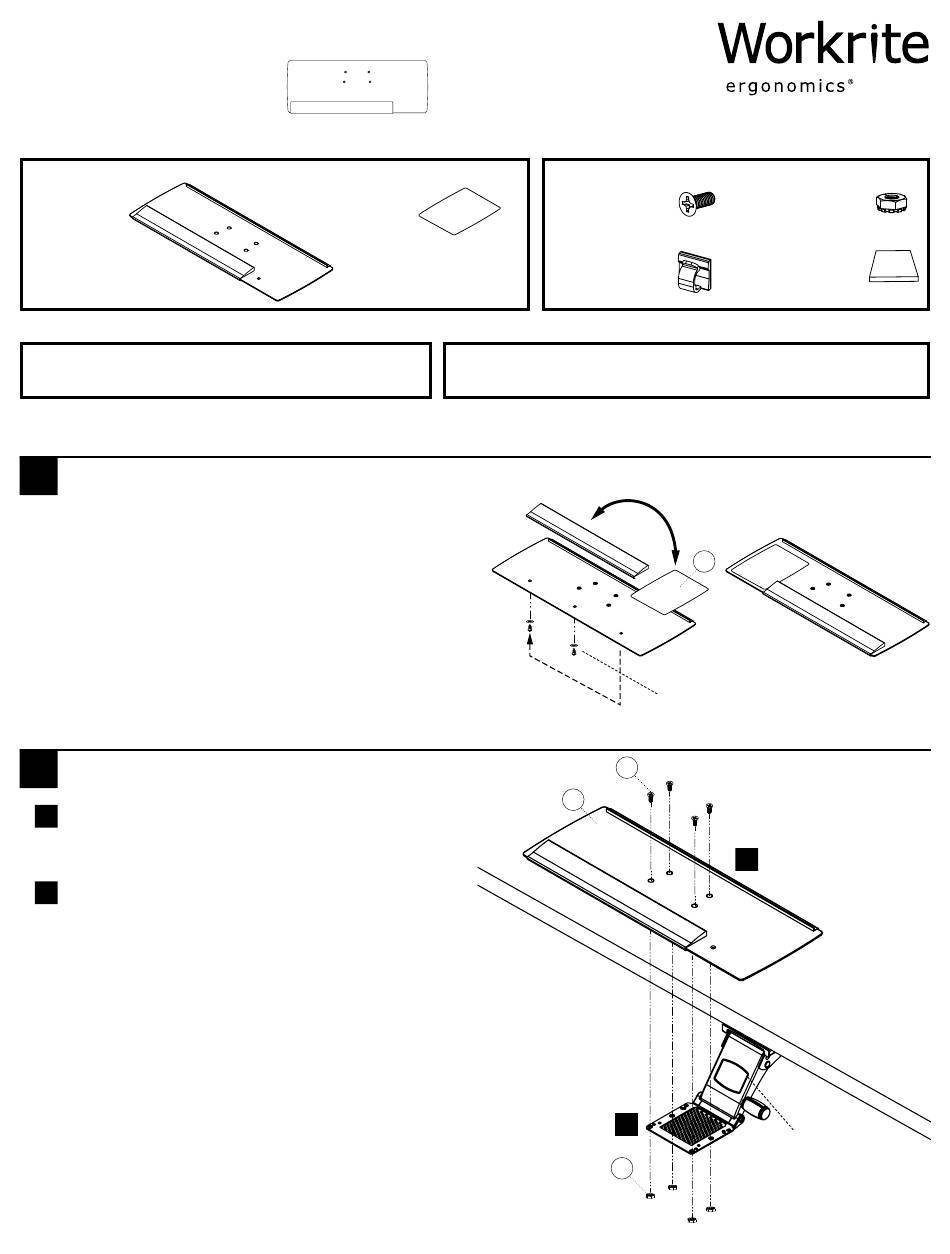 Workrite
ergonomics®