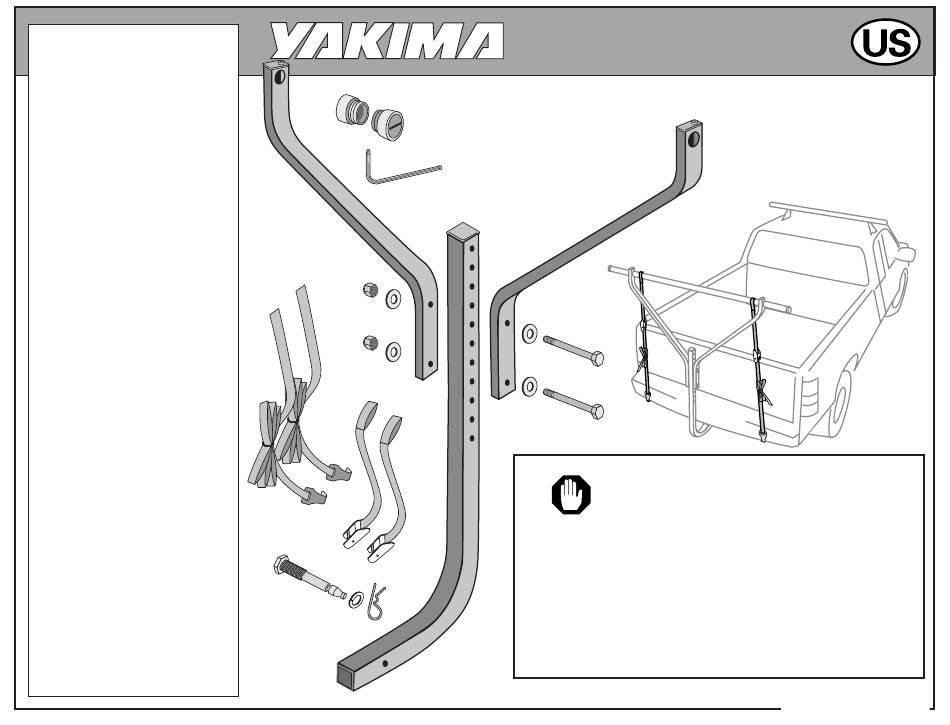 YAKIMA

US