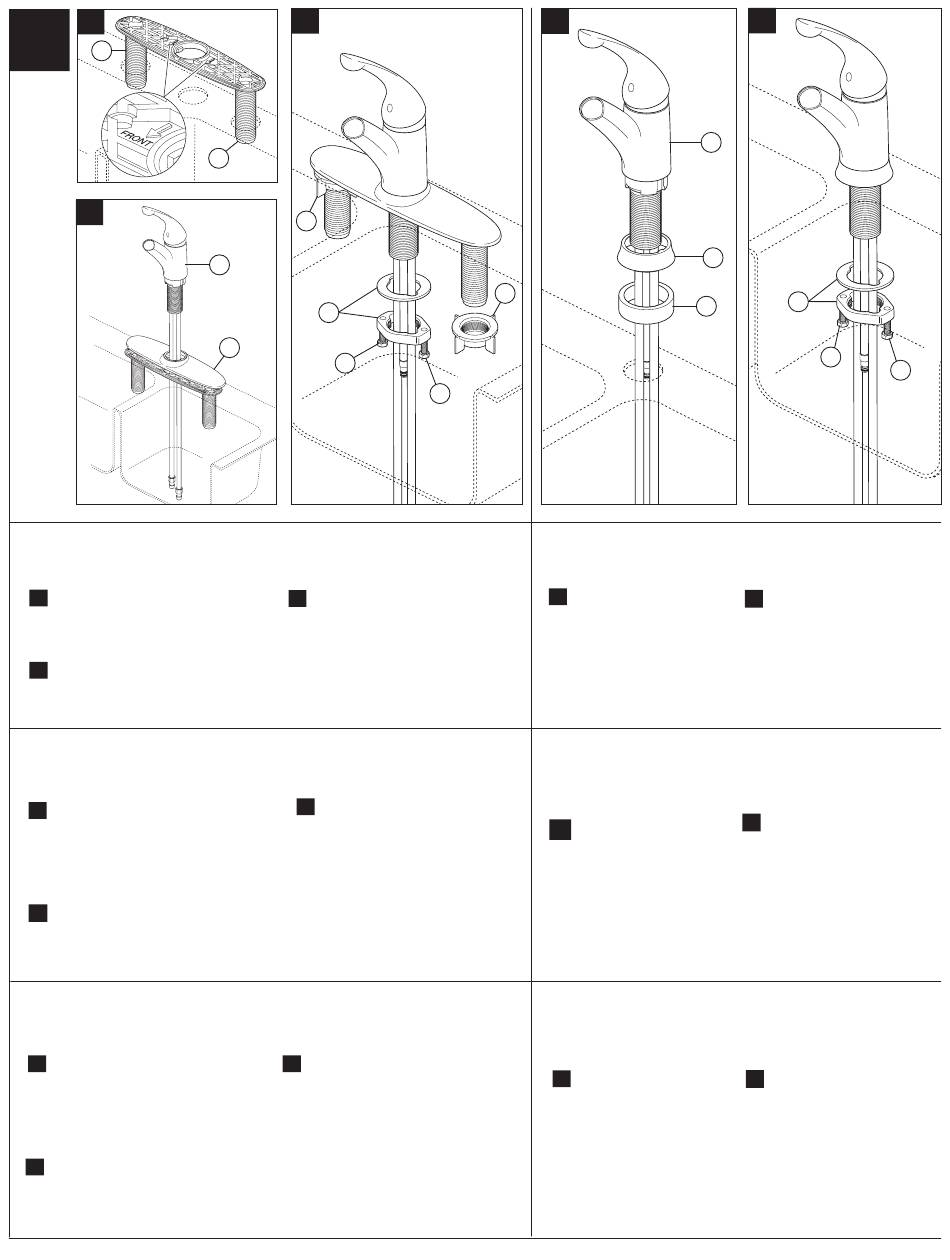 FRONT