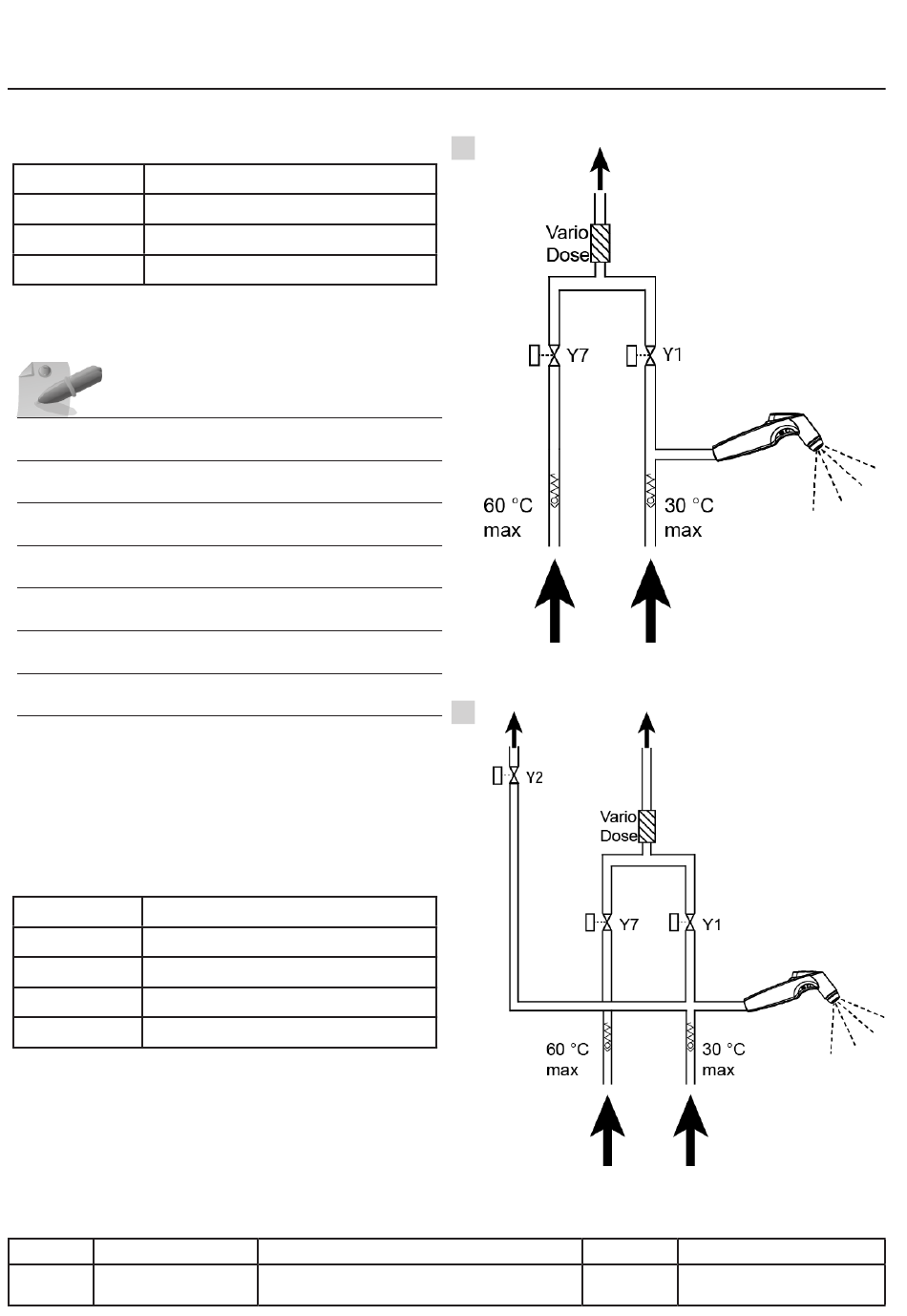 Vario Dose

Y7

Y1

60 °C max

30 °C max

Y2

Vario Dose

Y7

Y1

60 °C max

30 °C max