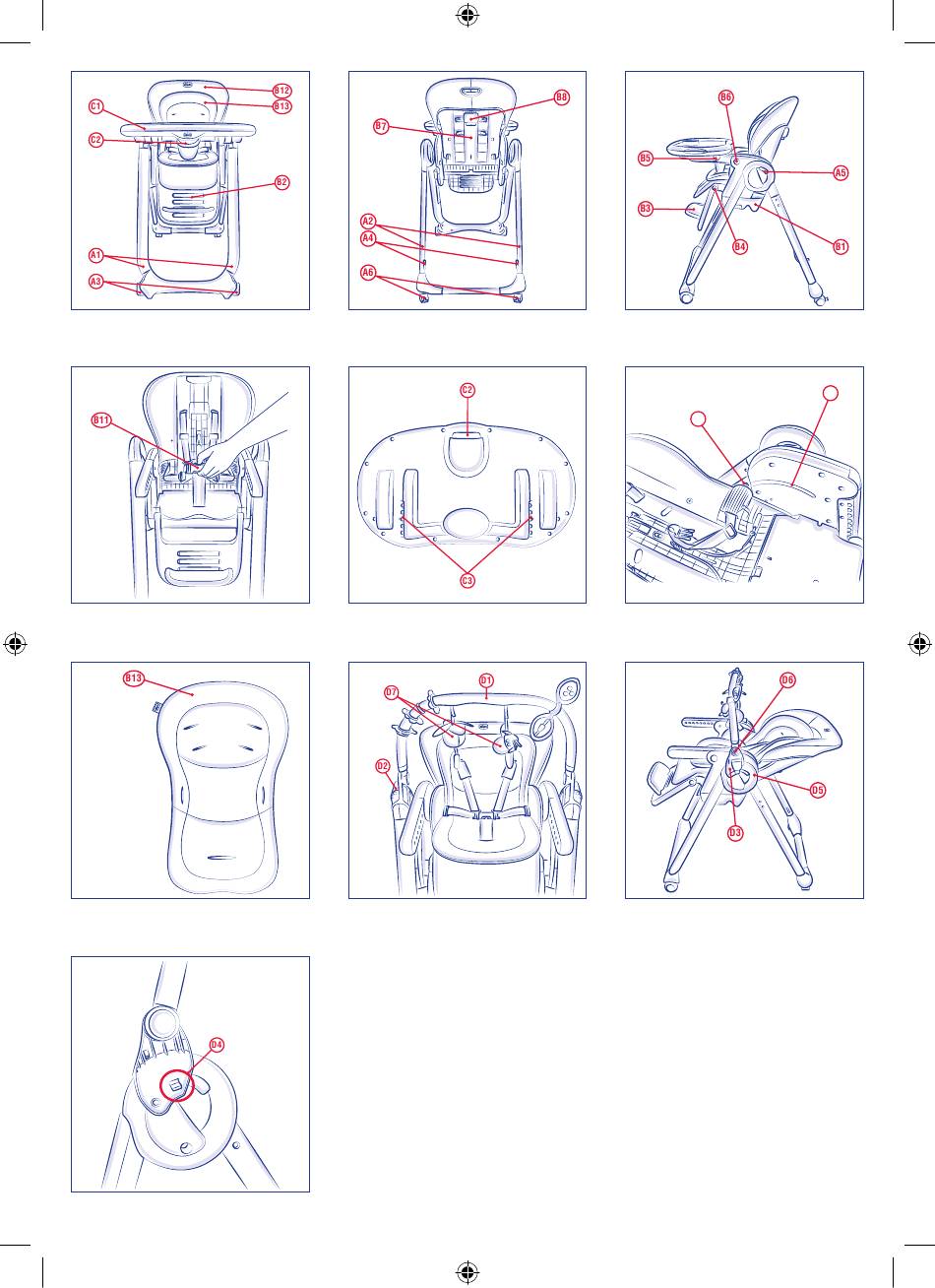 B12
B13
C1
C2
B2
A1
A3

B8
B7
A2
A4
A6

B6
B5
A5
B3
B4
B1

B11

C2
C3

B13

D1
D7
D2

D6
D5
D3

D4