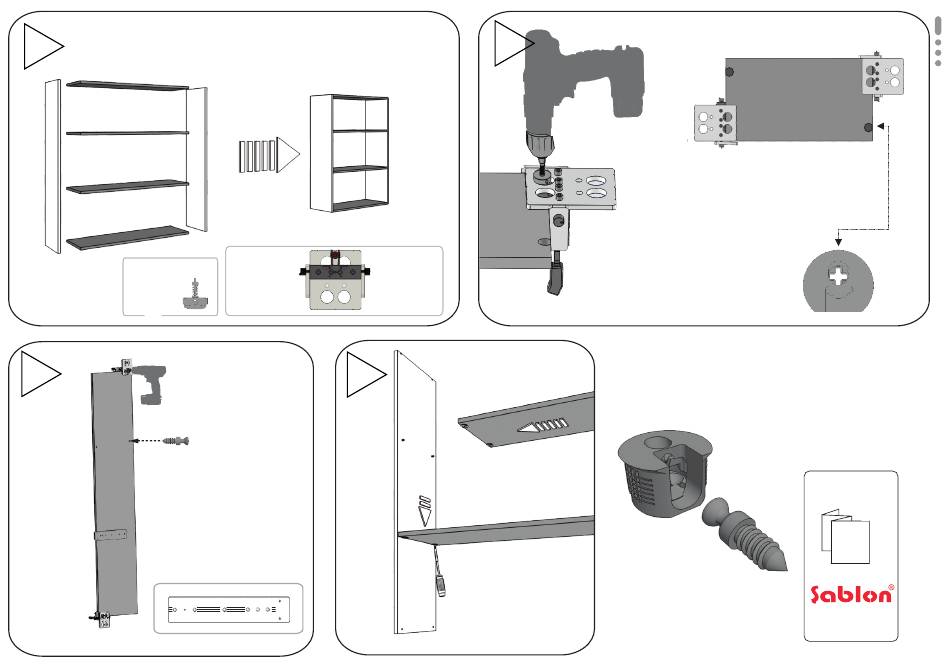 Sablon®