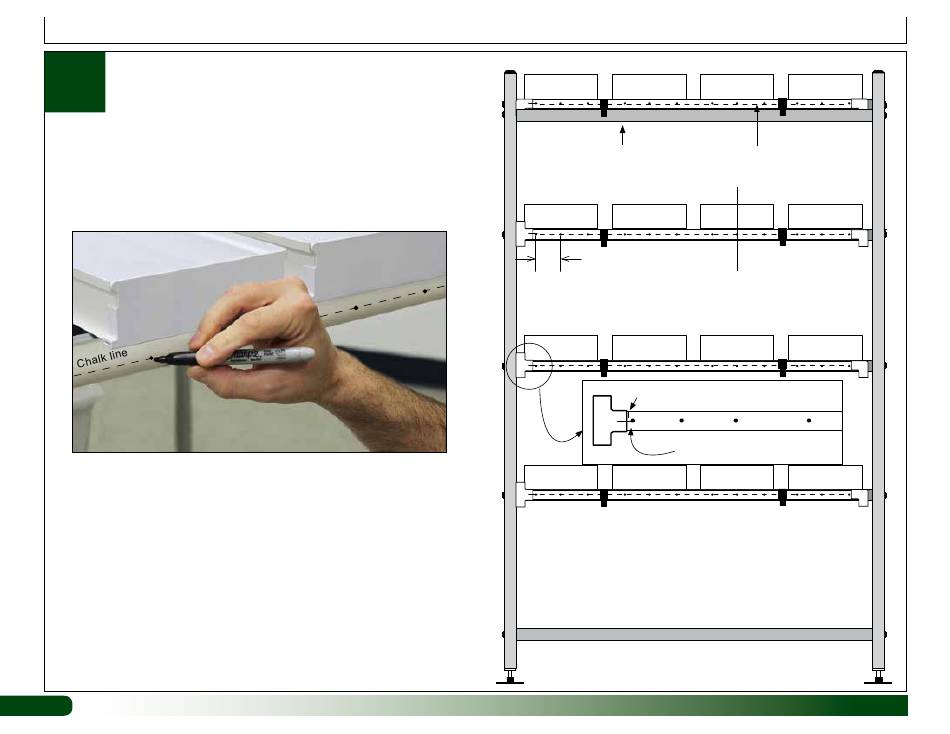 Chalk line