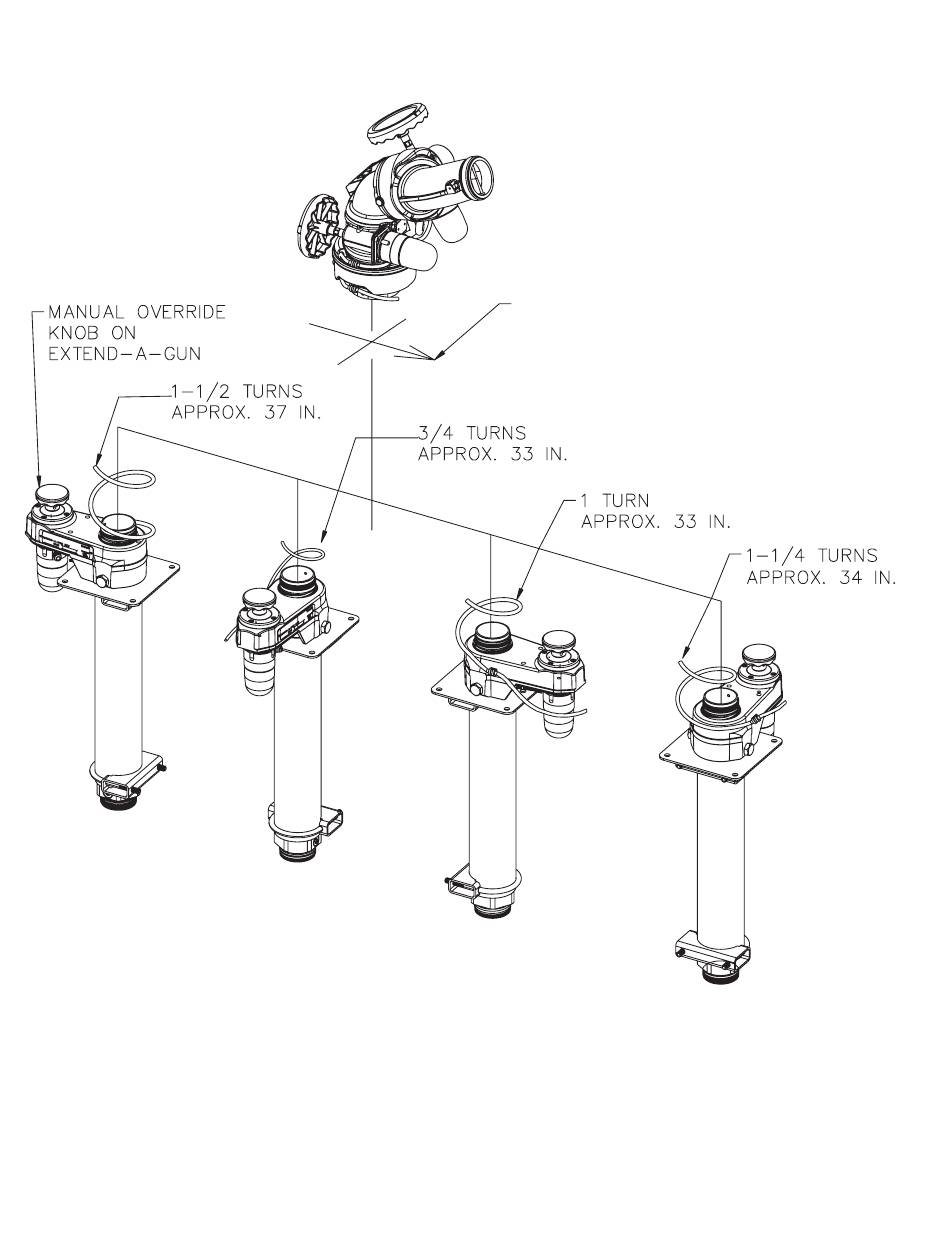 MANUAL OVERRIDE KNOB ON EXTEND-A-GUN

1-1/2 TURNS
APPROX. 37 IN.

3/4 TURNS
APPROX. 33 IN.

1 TURN
APPROX. 33 IN.

1-1/4 TURNS
APPROX. 34 IN.