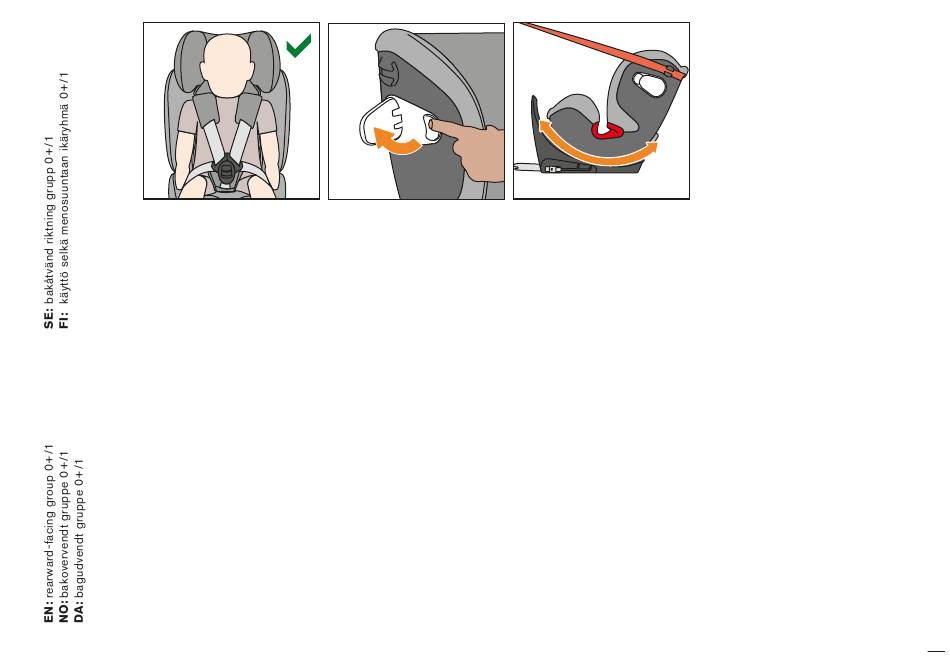 EN: rearward-facing group 0+/1
NO: bakovervendt gruppe 0+/1
DA: bagudvendt gruppe 0+/1

SE: bakåtvänd riktning grupp 0+/1
FI: käyttö selkä menosuuntaan ikäryhmä 0+/1