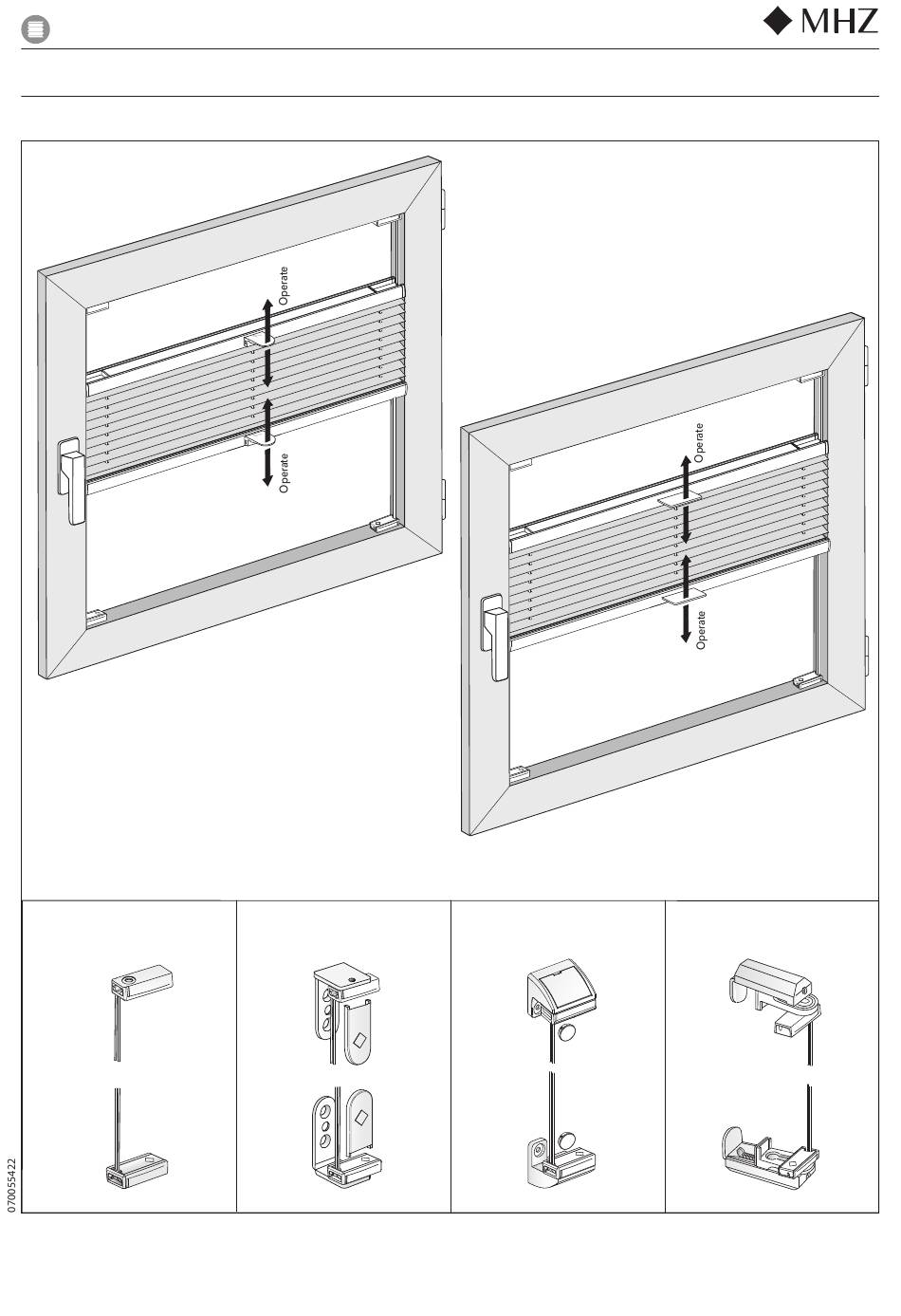 MHZ

Operate

Operate

Operate

Operate

070055422