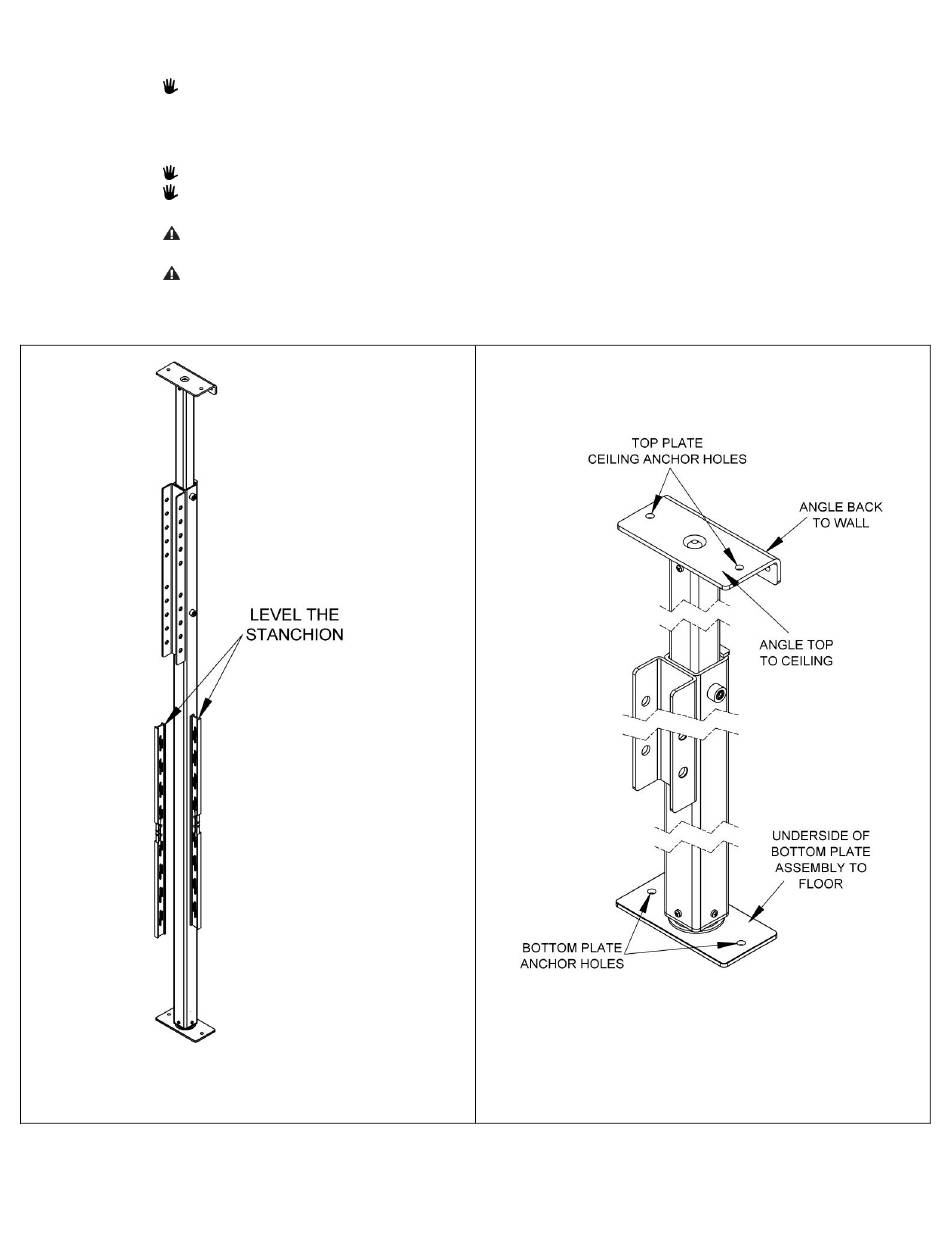 LEVEL THE STANCHION

TOP PLATE CEILING ANCHOR HOLES

ANGLE BACK TO WALL

ANGLE TOP TO CEILING

UNDERSIDE OF BOTTOM PLATE ASSEMBLY TO FLOOR

BOTTOM PLATE ANCHOR HOLES