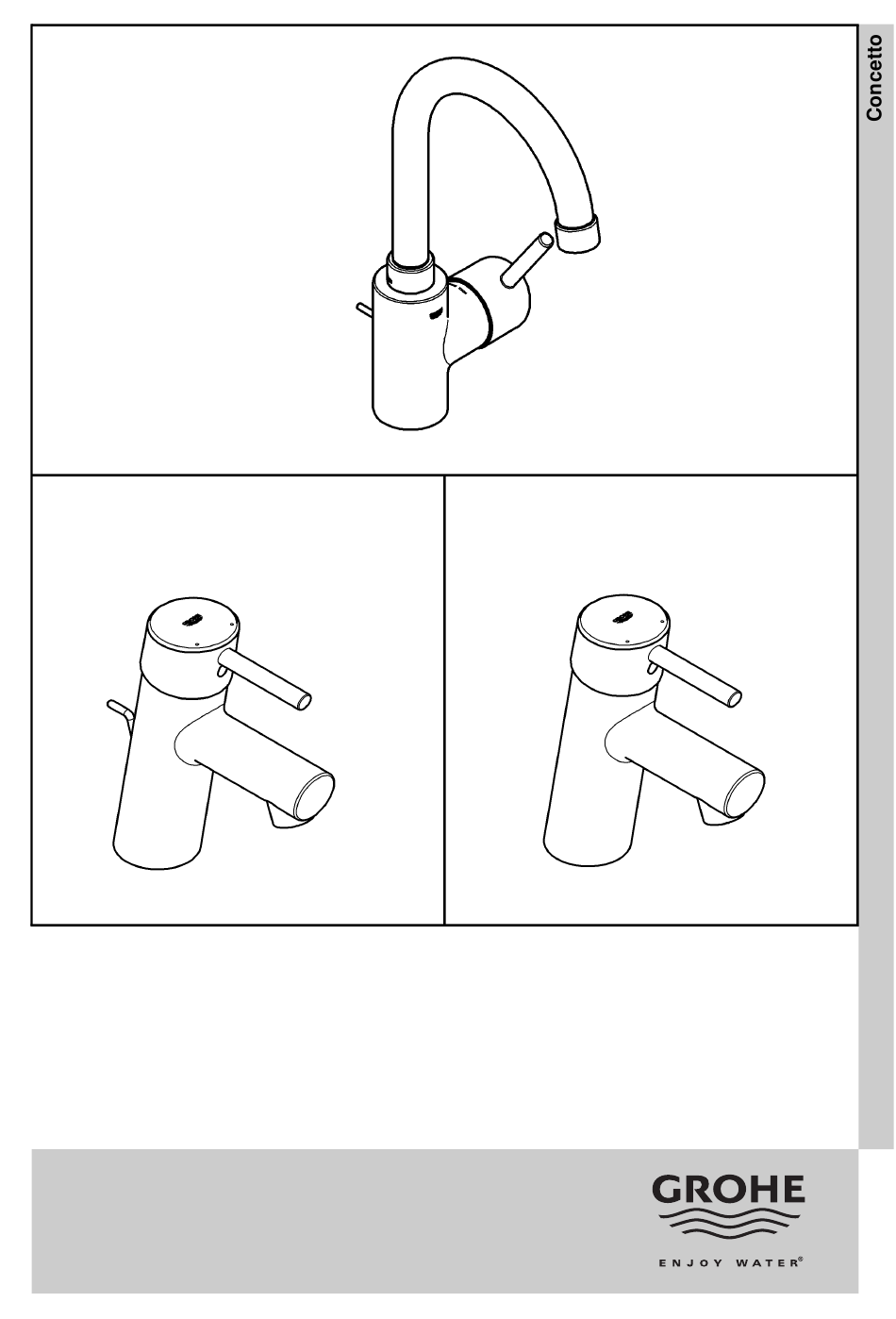 Concetto

GROHE

ENJOY WATER®