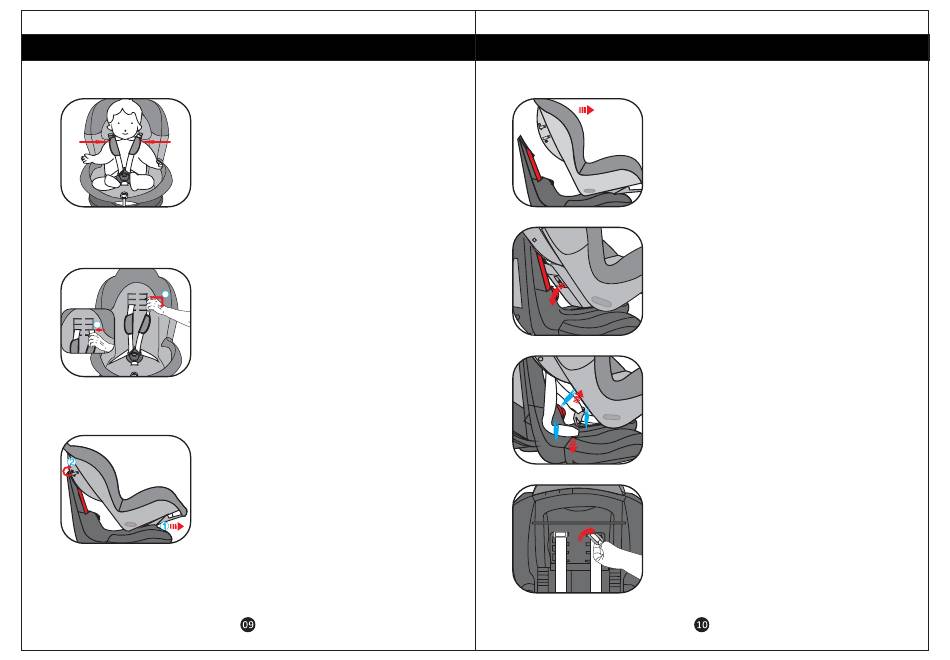 09

10