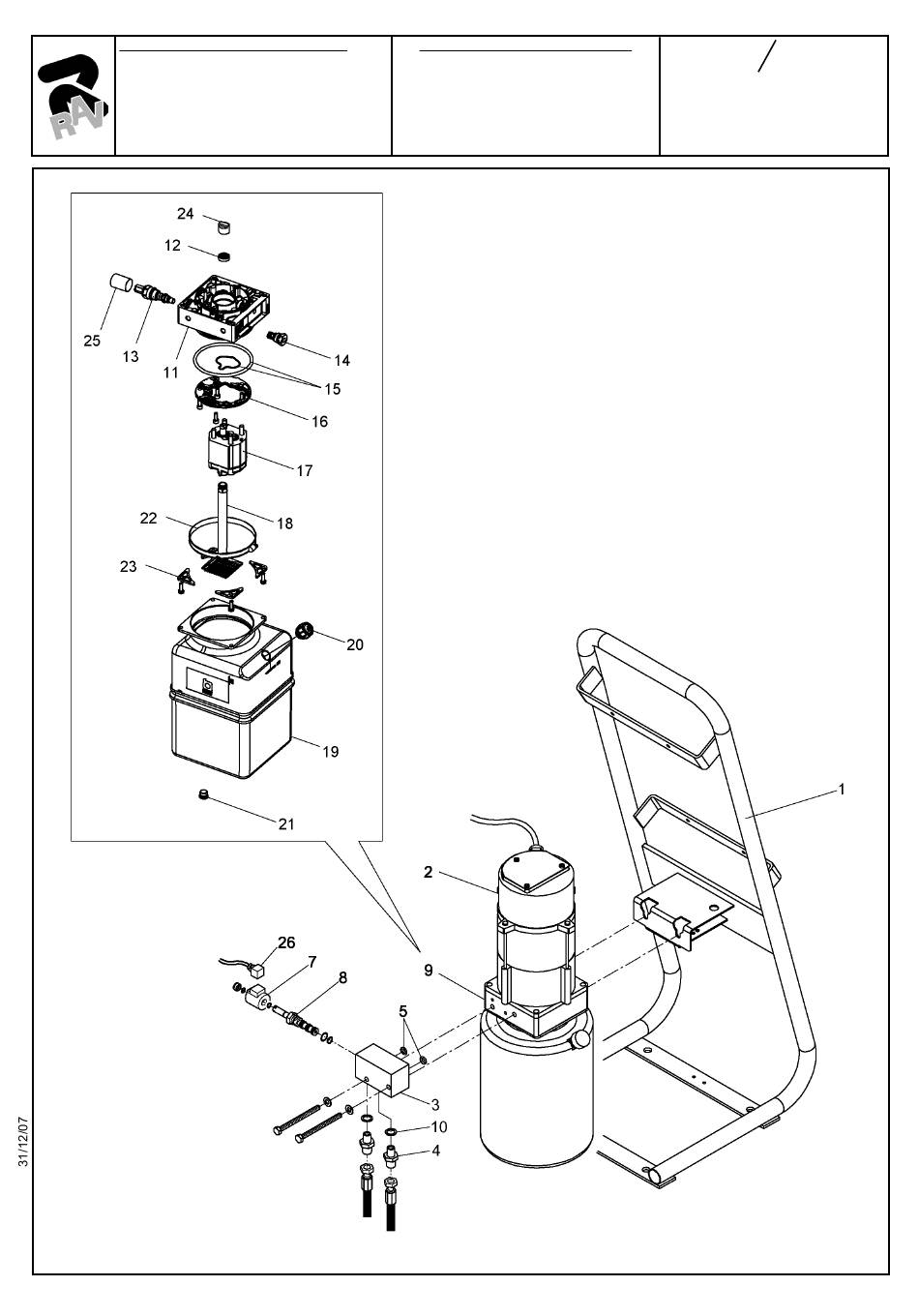 RAV

/

24
12
25
13
11
14
15
16
17
22
18
23
20
19
21

1
2
26
7
8
9
5
3
10
4

31/12/07