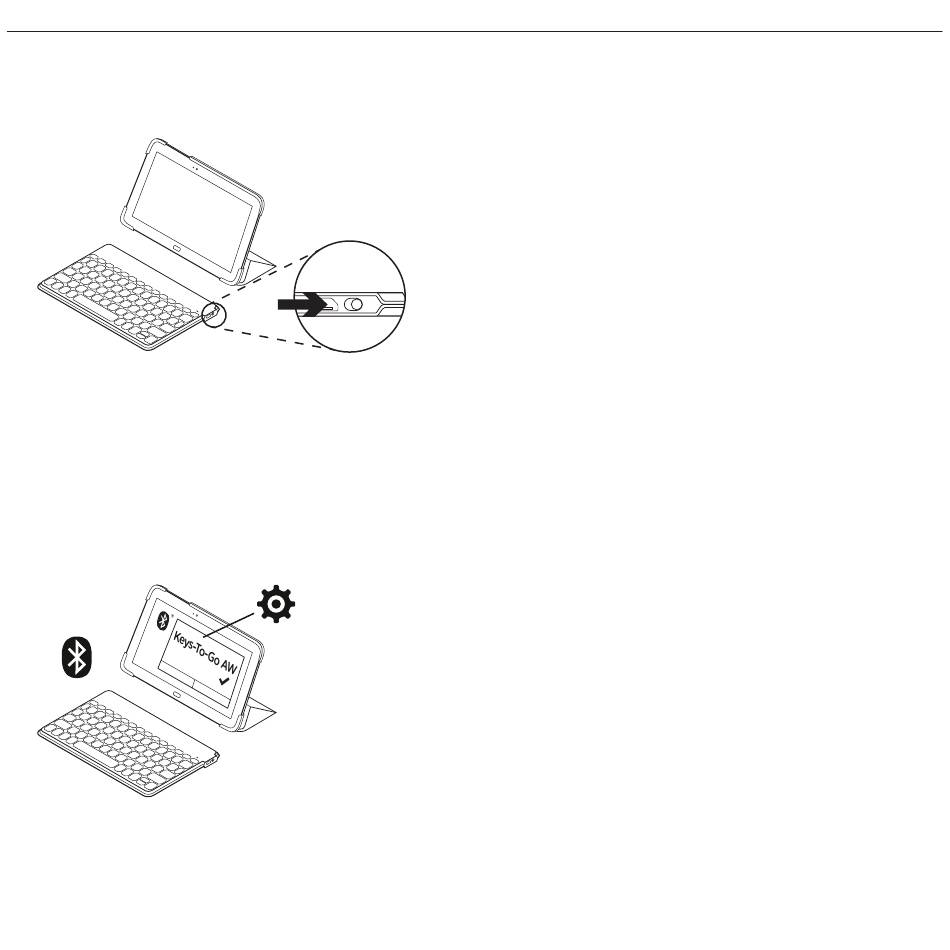 Keys-To-Go AW