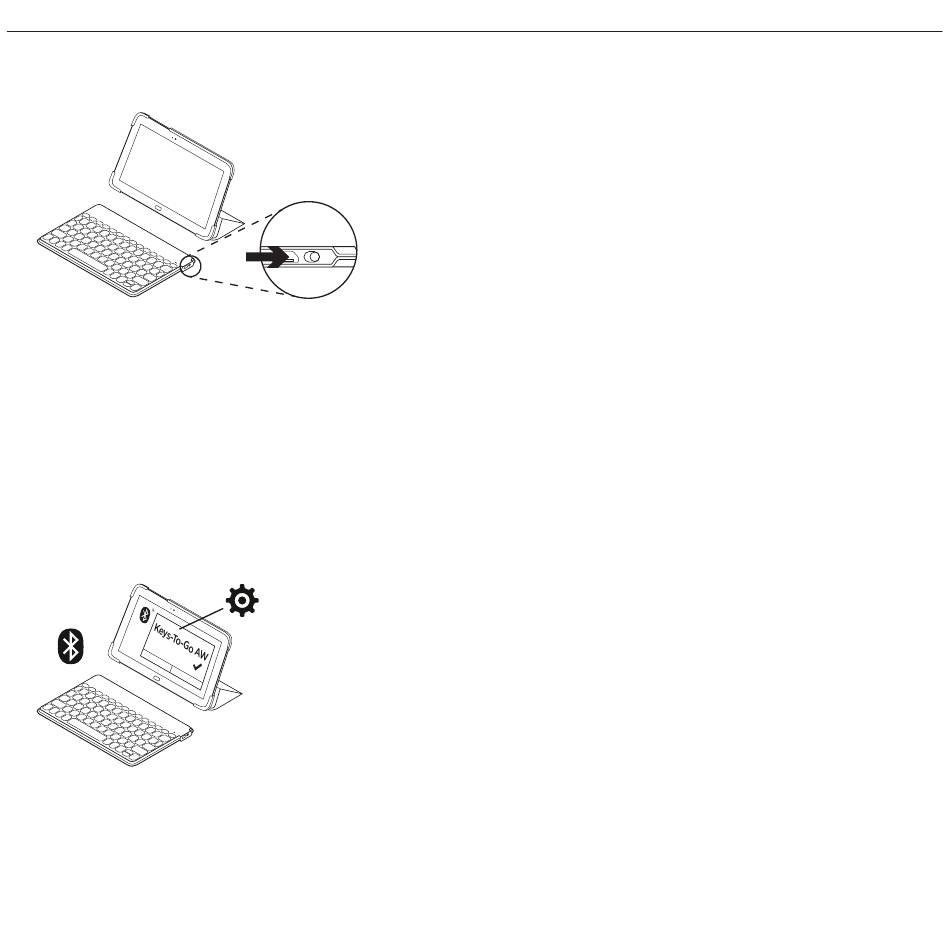 Keys-To-Go AW