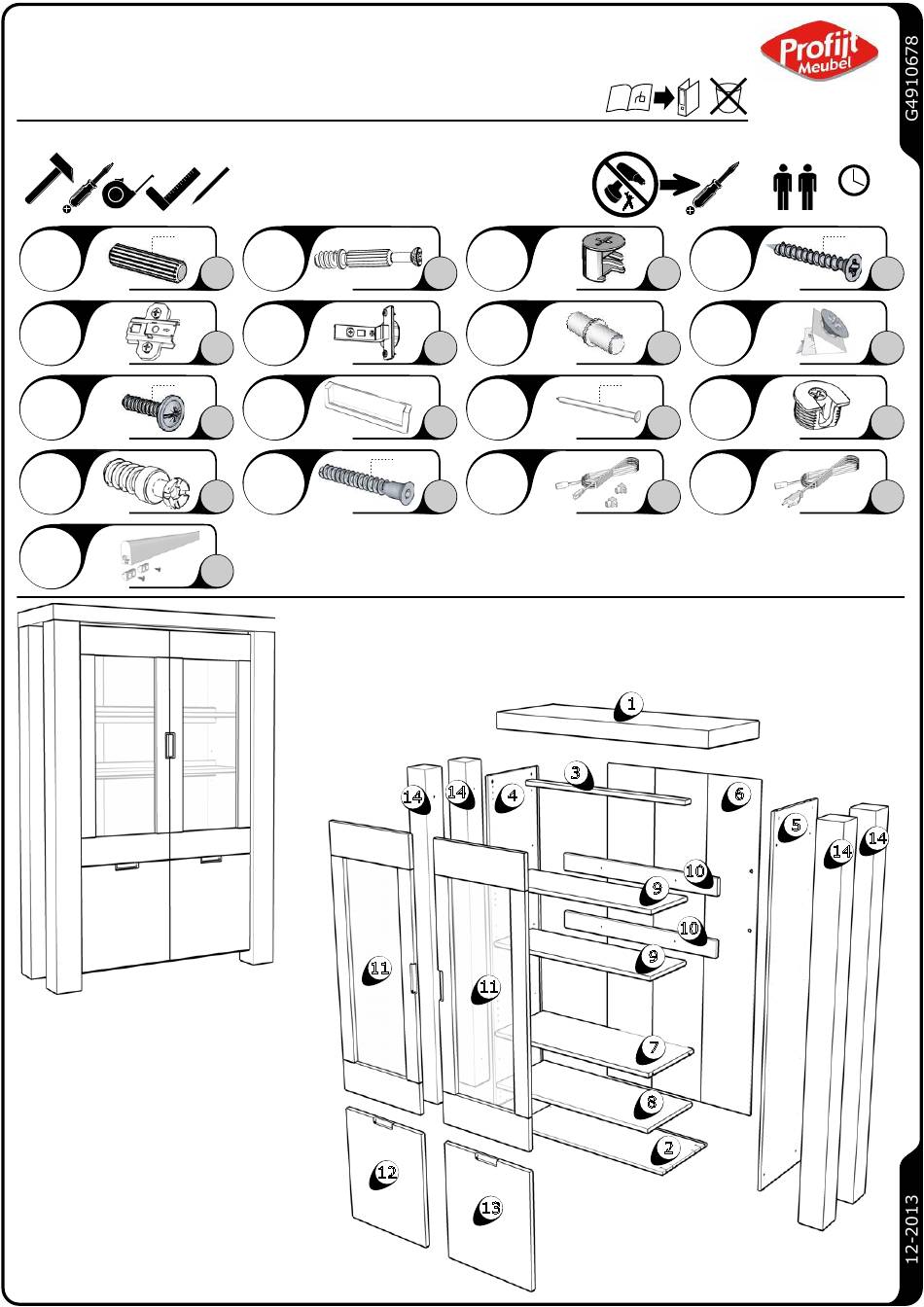 Profijt Meubel

G4910678

1

14

14

4

3

6

5

14

14

10

9

10

9

11

11

7

8

2

12

13

12-2013