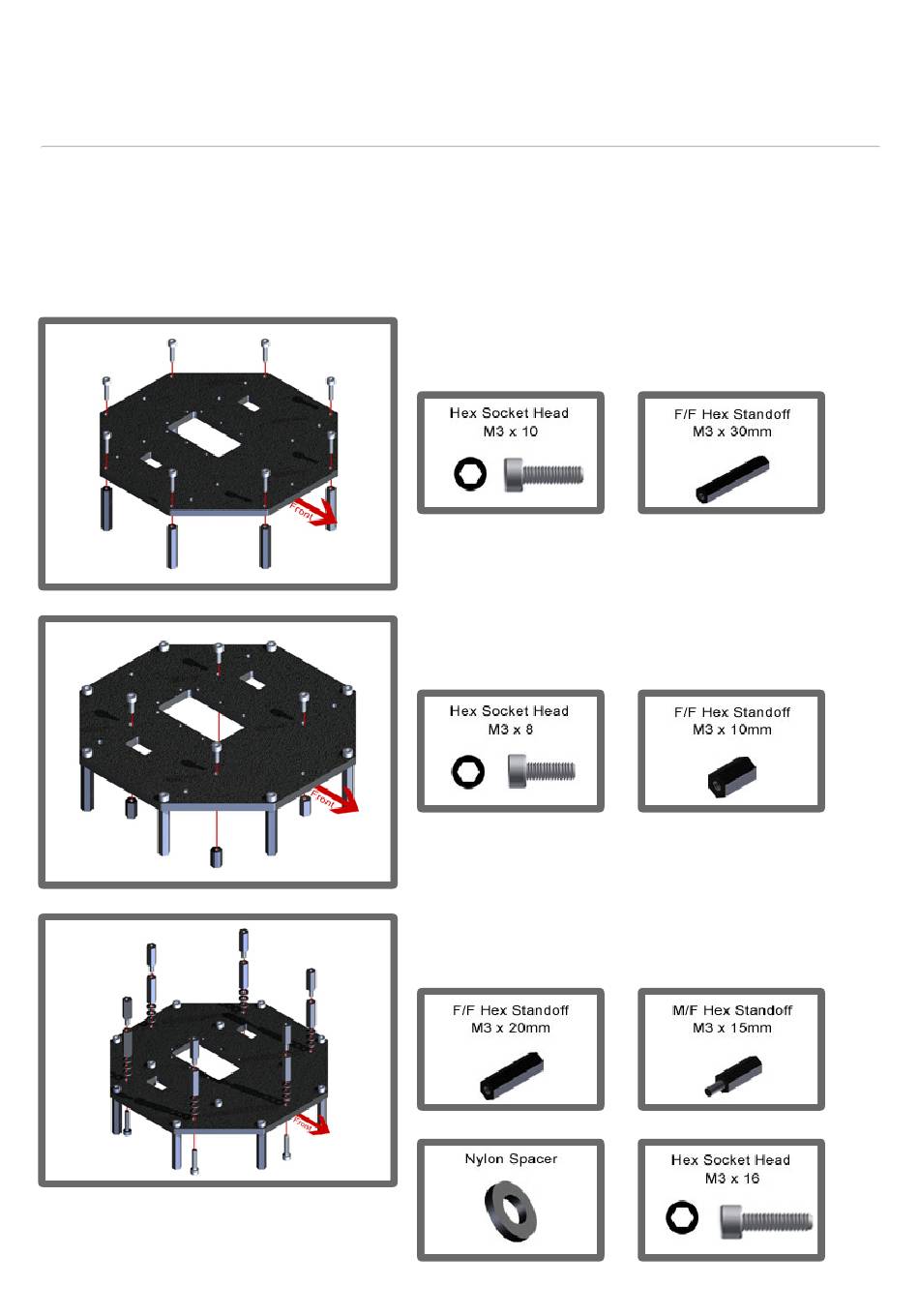 Front

Hex Socket Head
M3 x 10

F/F Hex Standoff
M3 x 30mm

Front

Hex Socket Head
M3 x 8

F/F Hex Standoff
M3 x 10mm

Front

F/F Hex Standoff
M3 x 20mm

M/F Hex Standoff
M3 x 15mm

Nylon Spacer

Hex Socket Head
M3 x 16