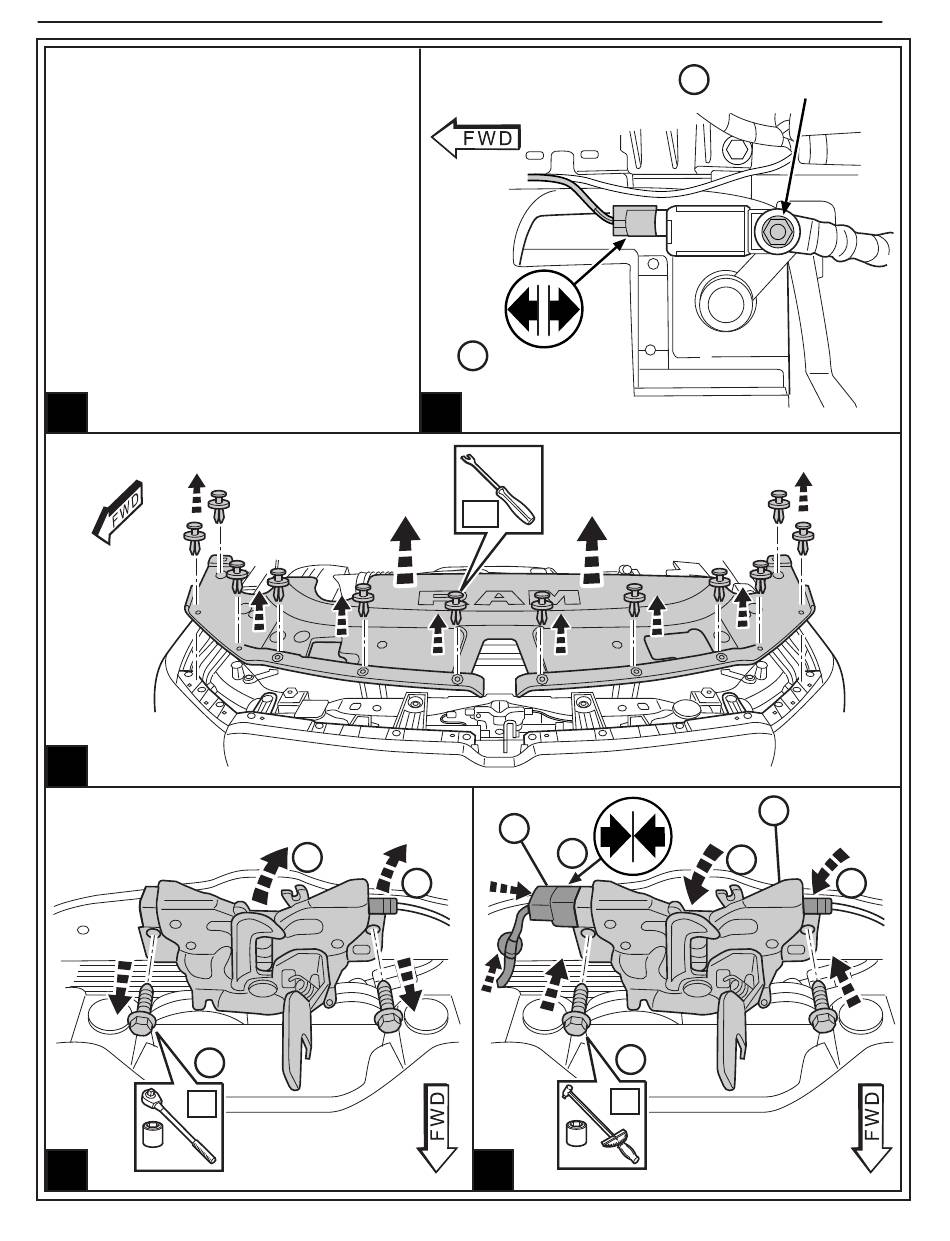 FWD

FWD

RAM

FWD

FWD