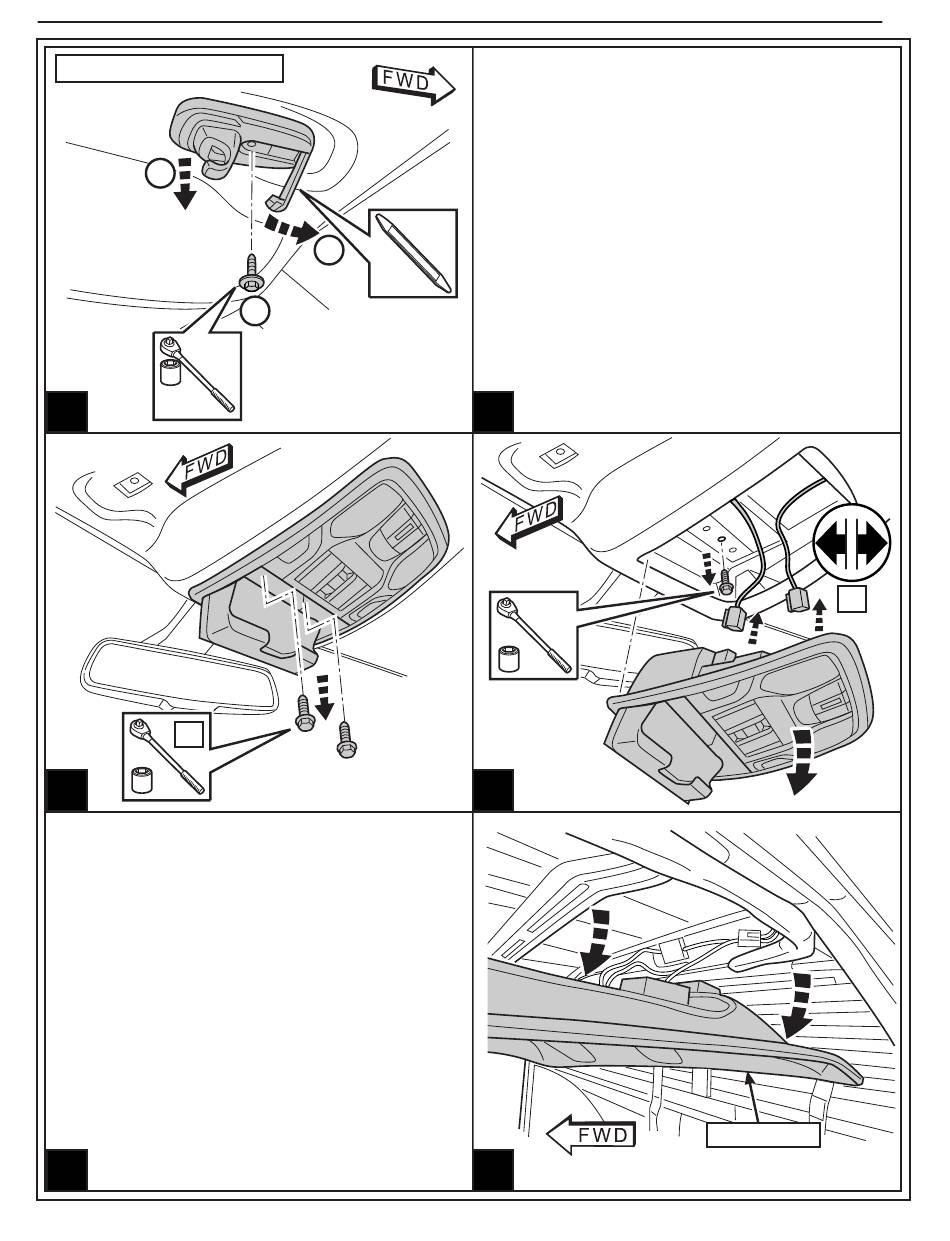 FWD

FWD

FWD

FWD