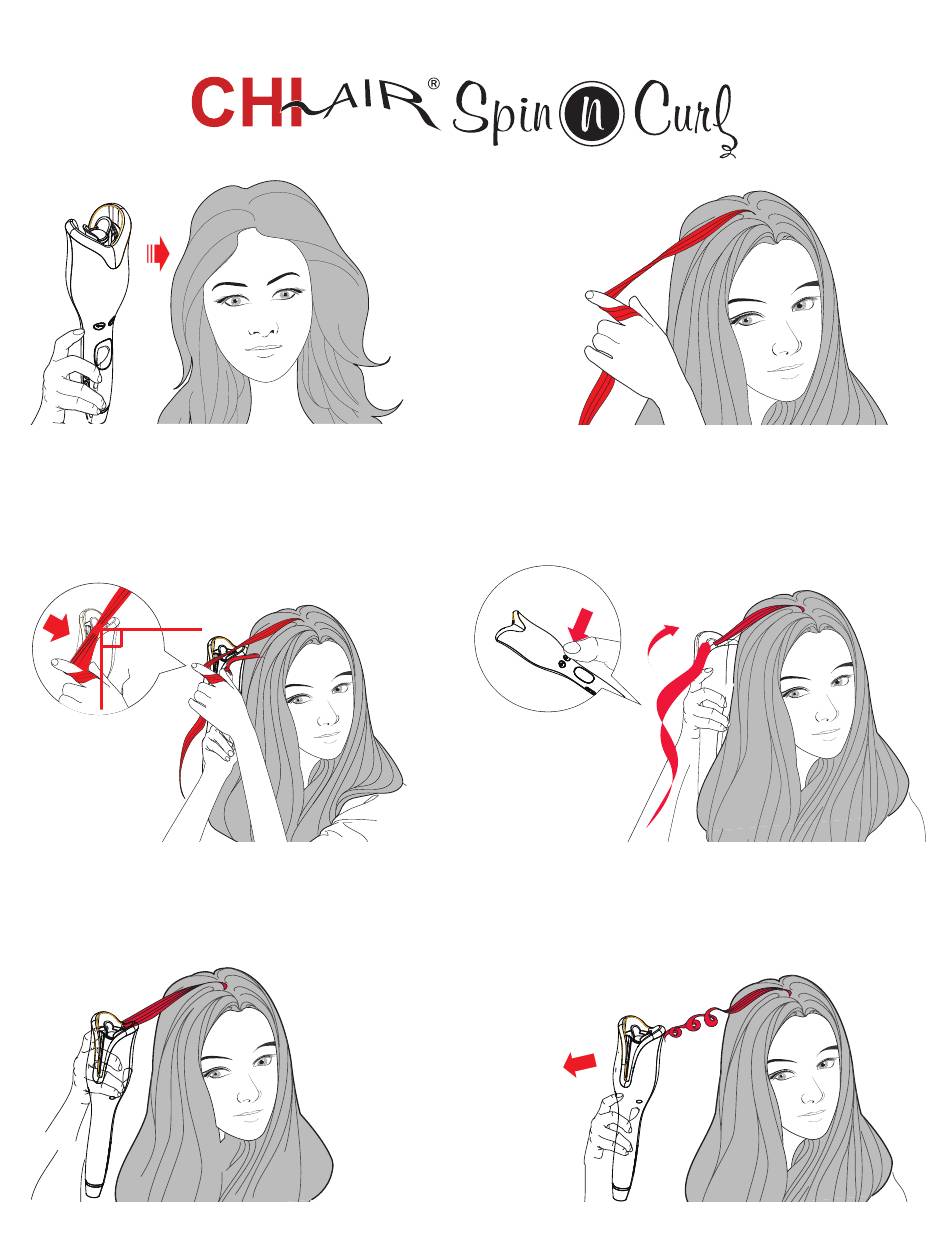 CHI AIR® Spin n Curl