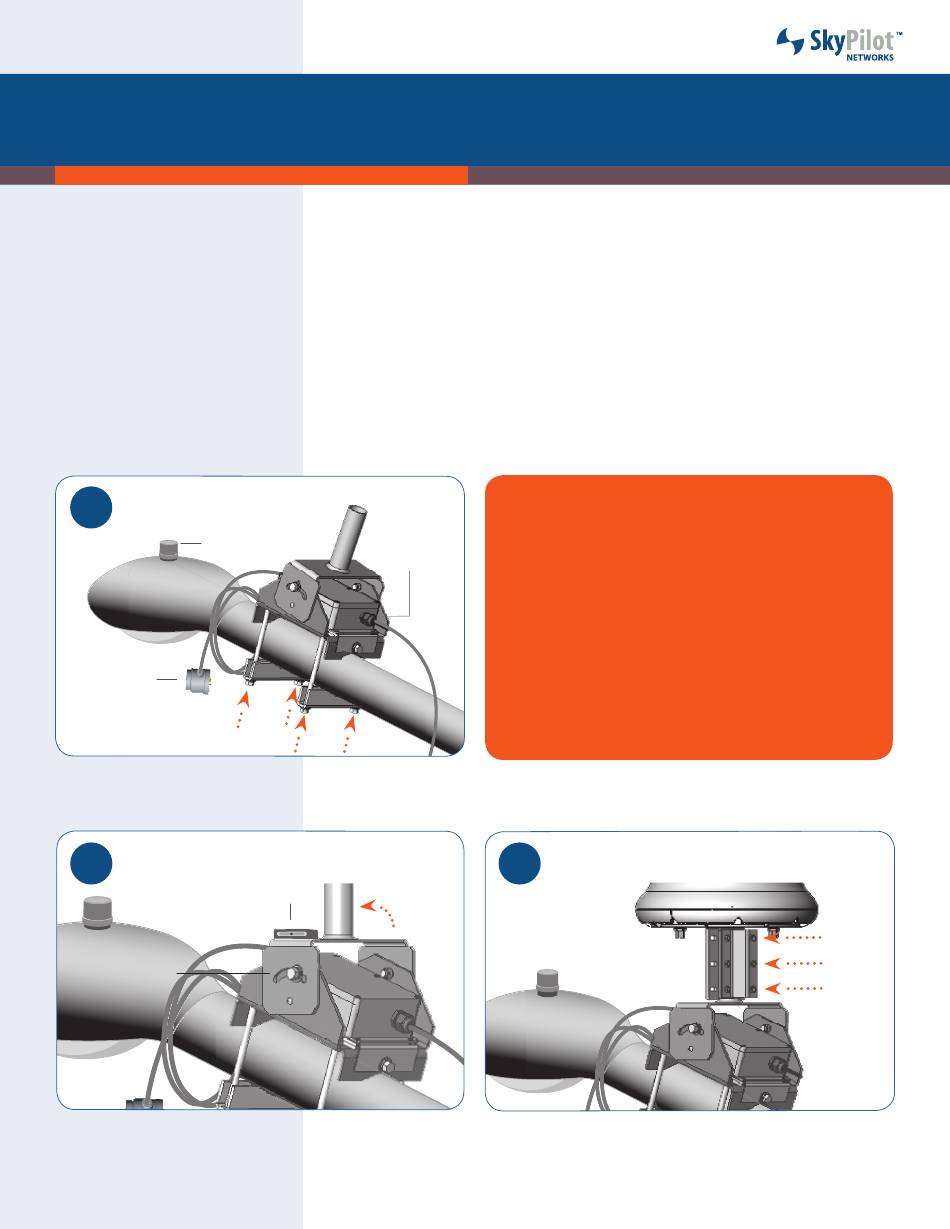 SkyPilot™
NETWORKS