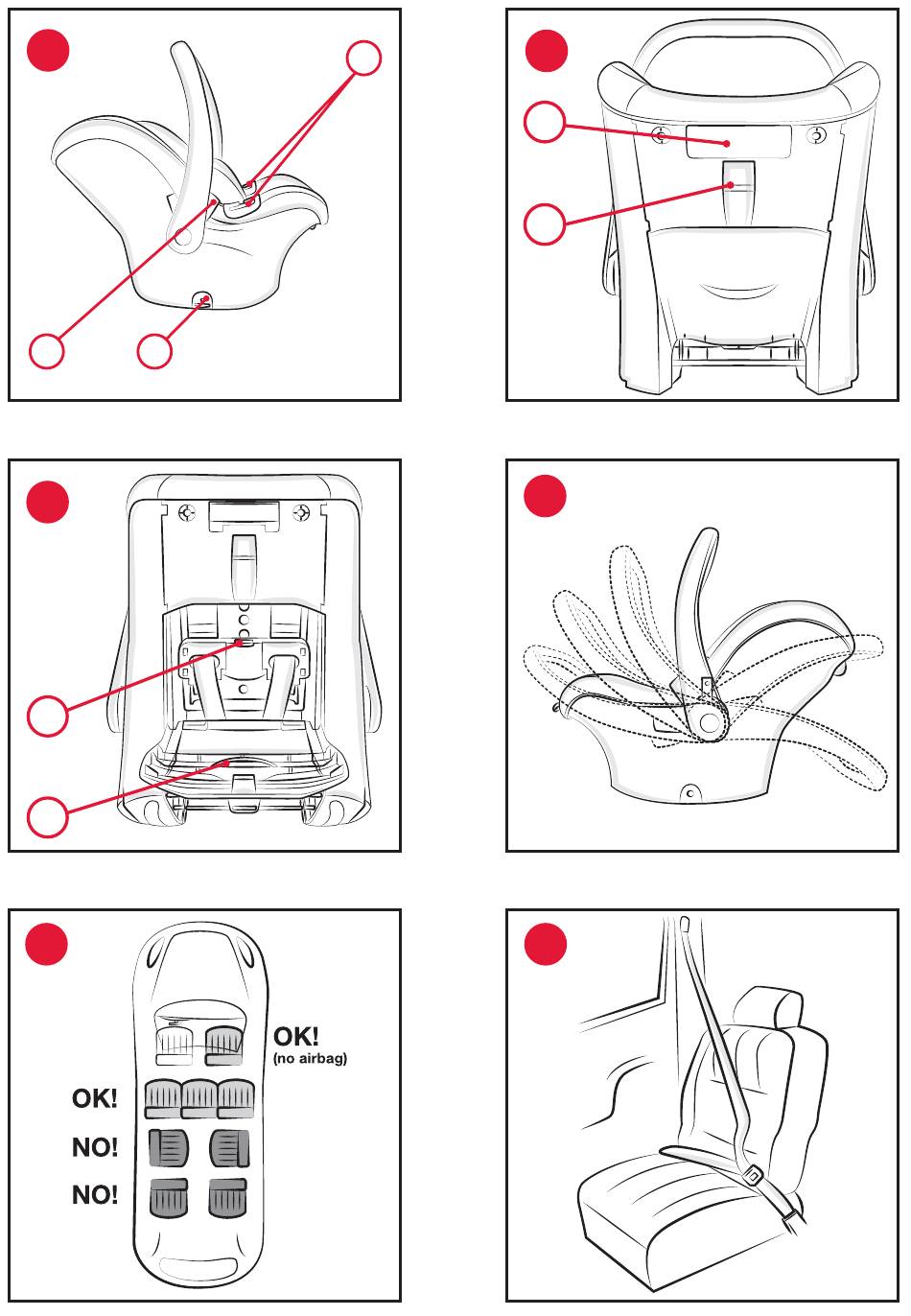 OK!
(no airbag)
OK!
NO!
NO!