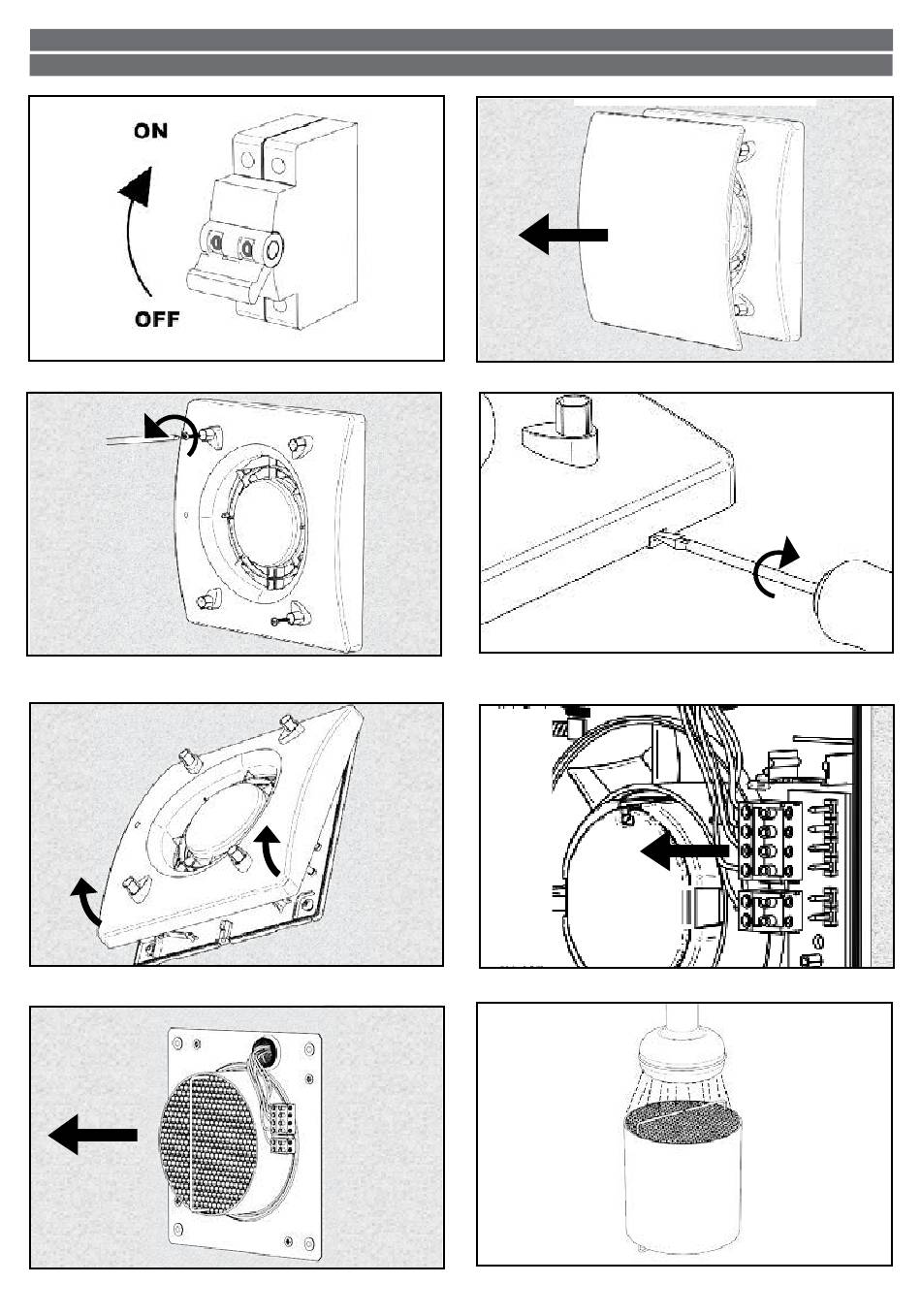 ON

OFF