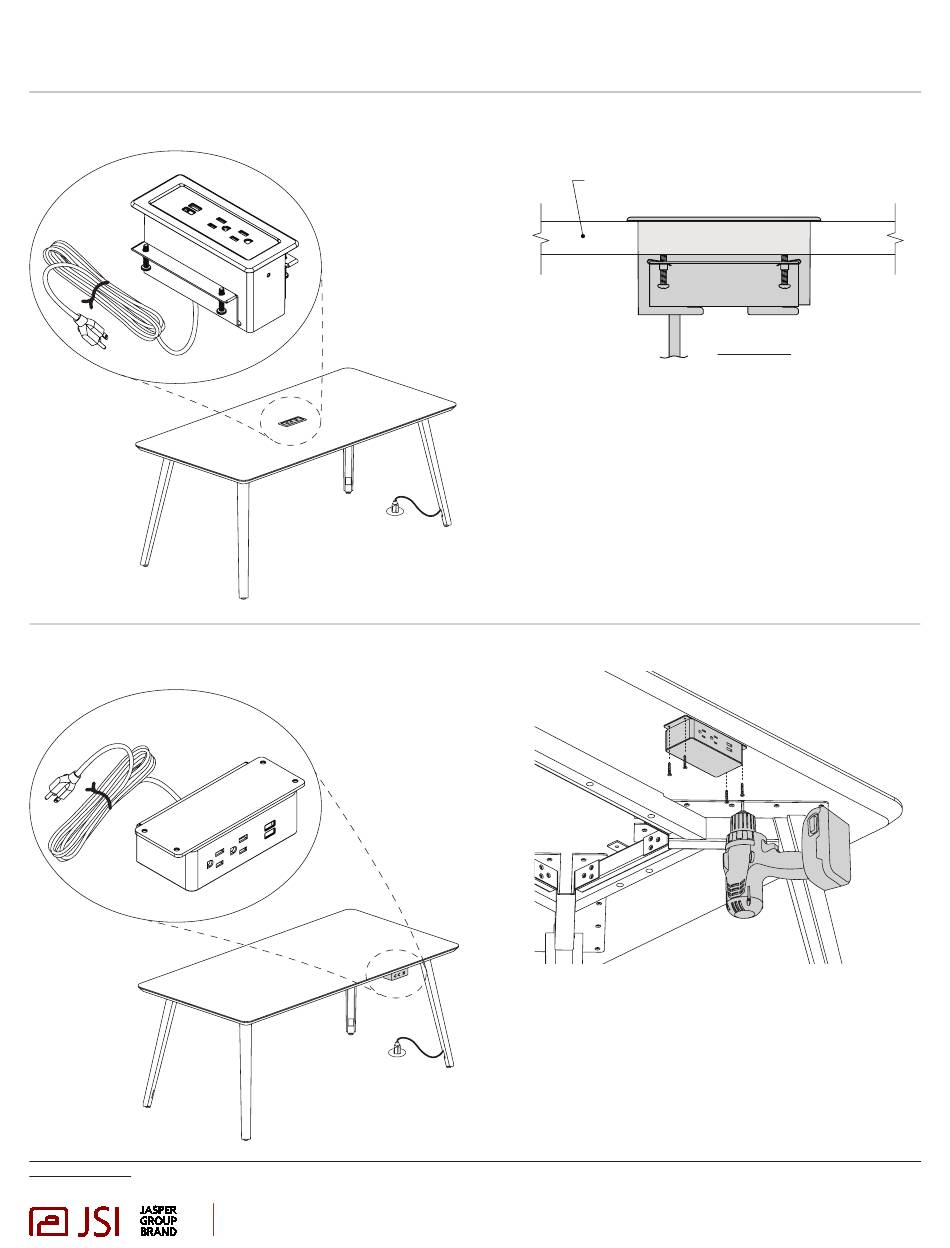 JSI
JASPER GROUP BRAND