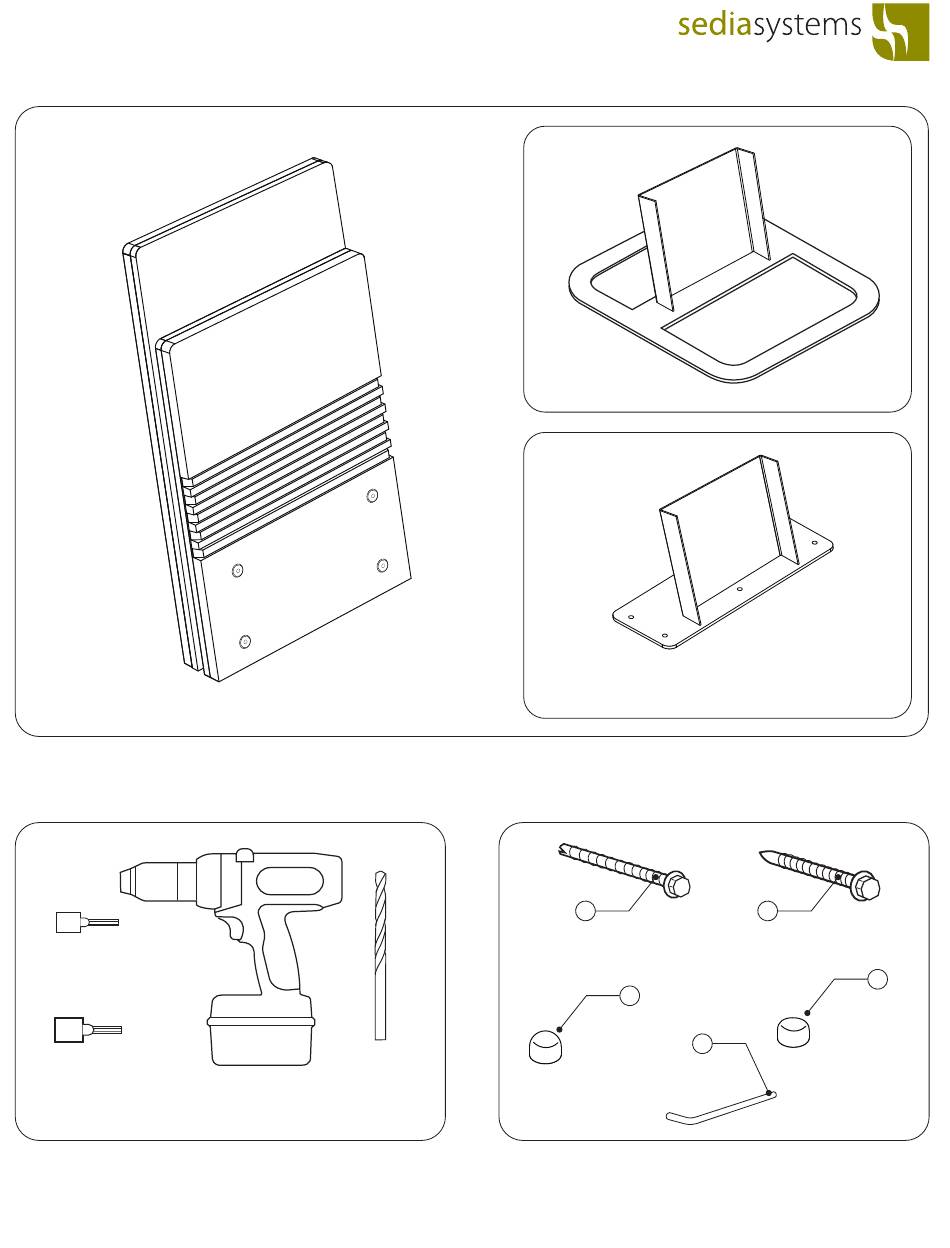 sediasystems