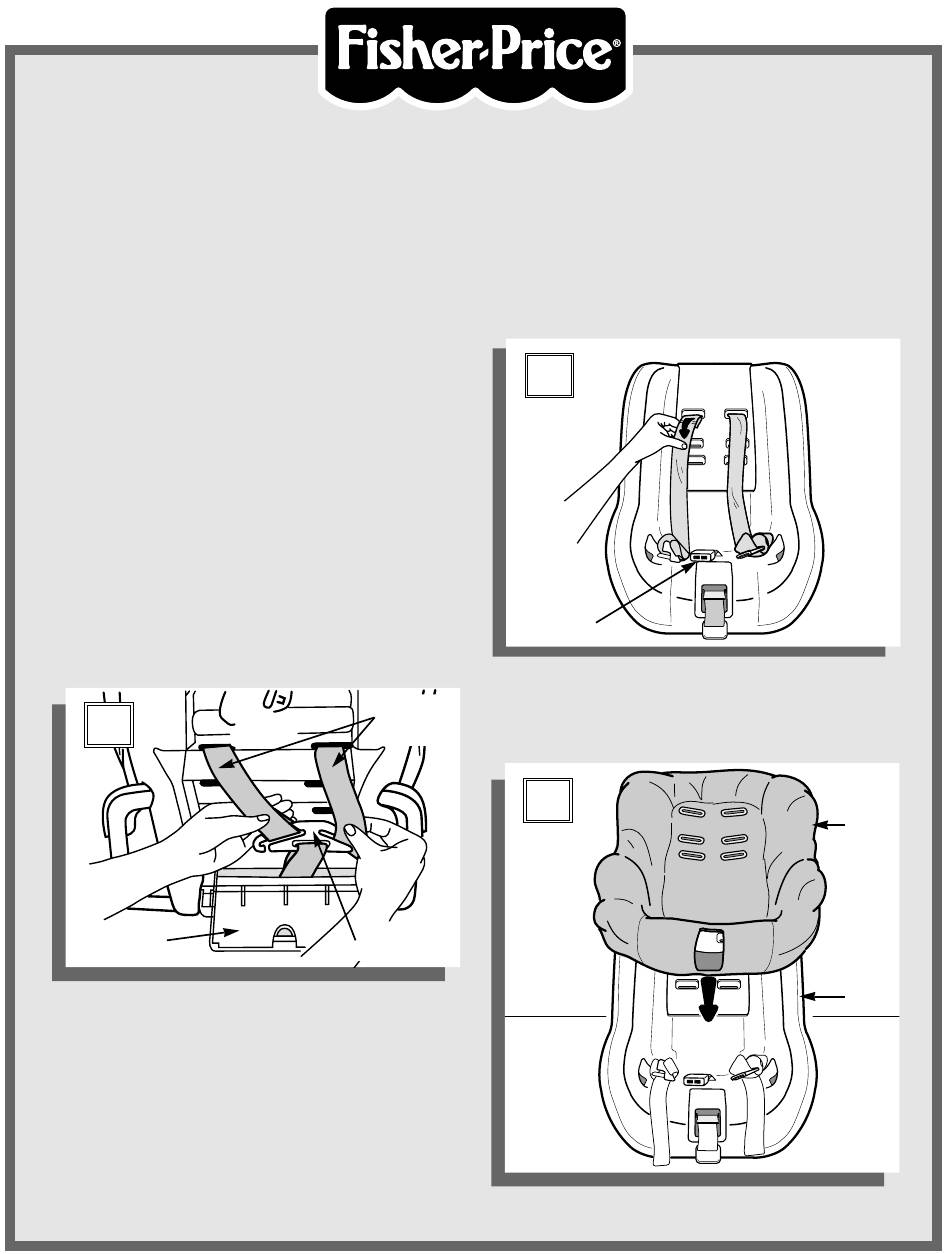 Fisher-Price®