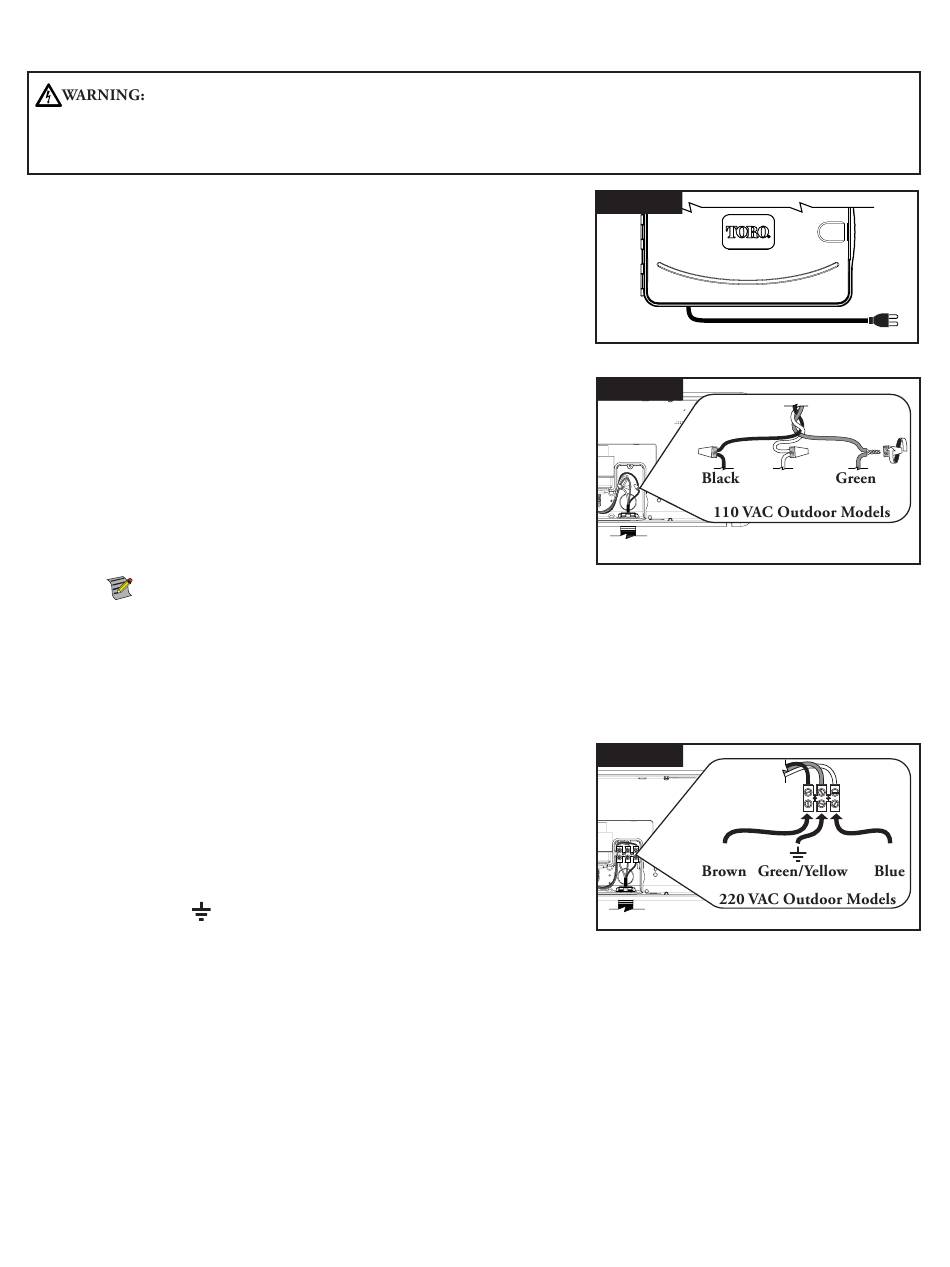 WARNING:

TORO

Black

Green

110 VAC Outdoor Models

Brown Green/Yellow Blue

220 VAC Outdoor Models