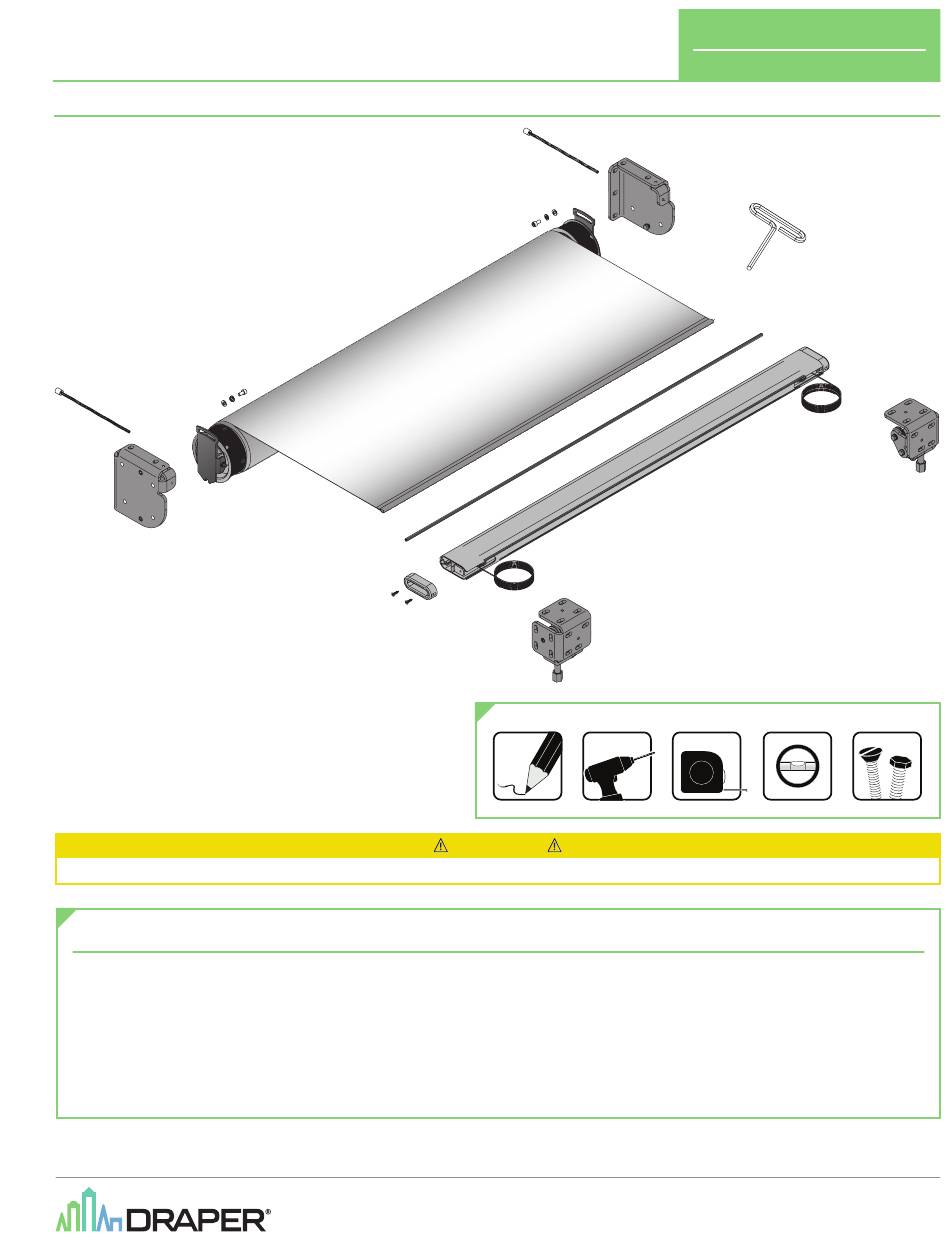 DRAPER®