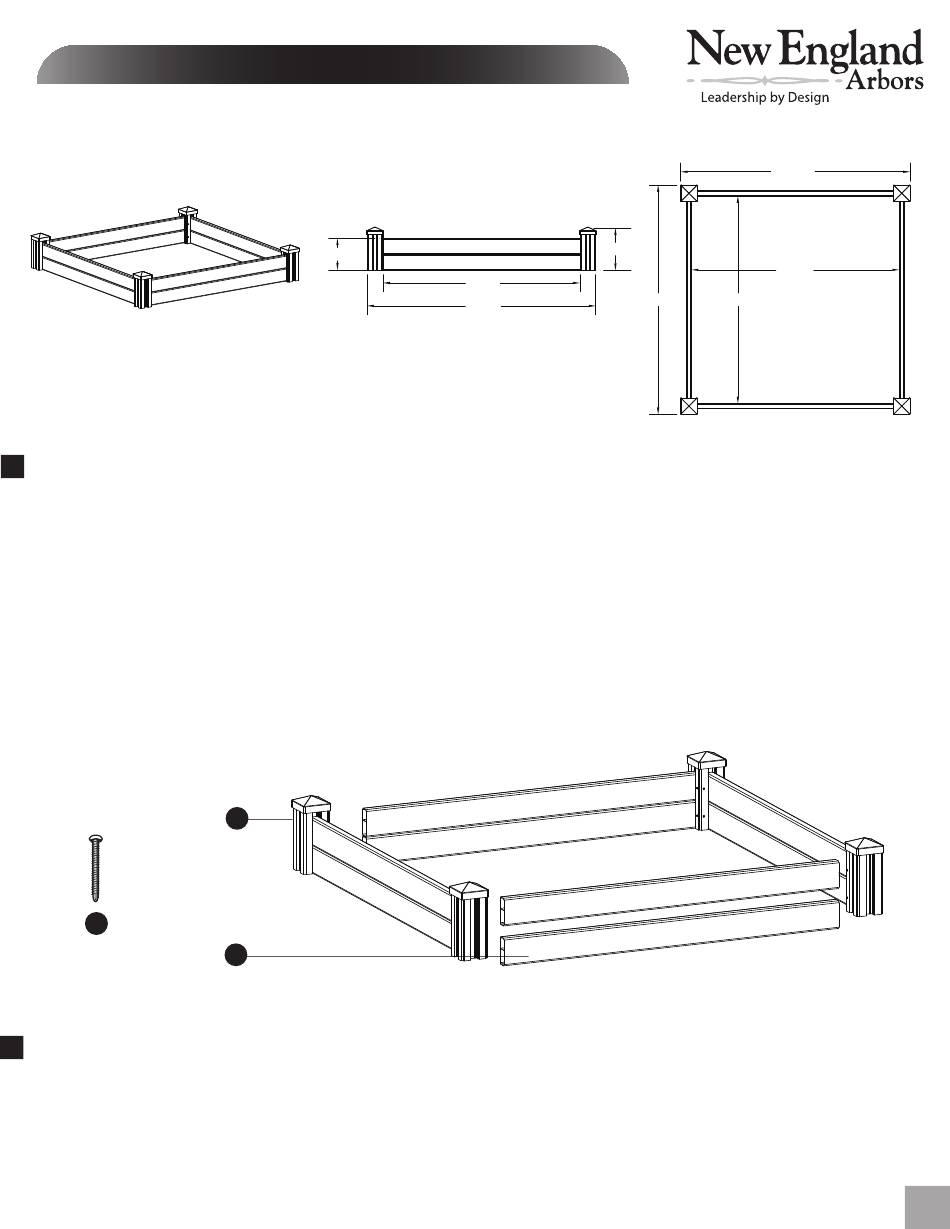 New England Arbors
Leadership by Design