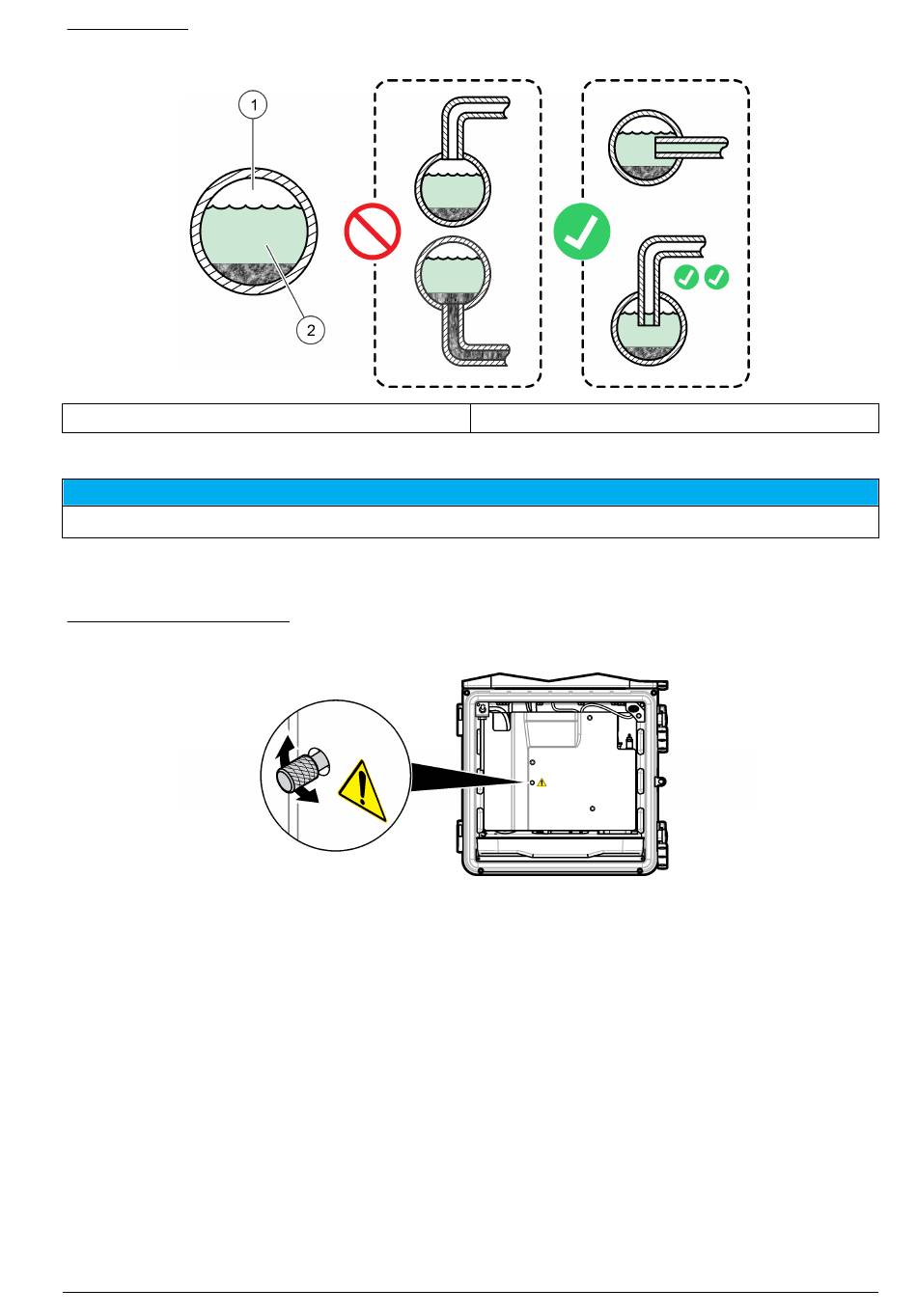 1

2