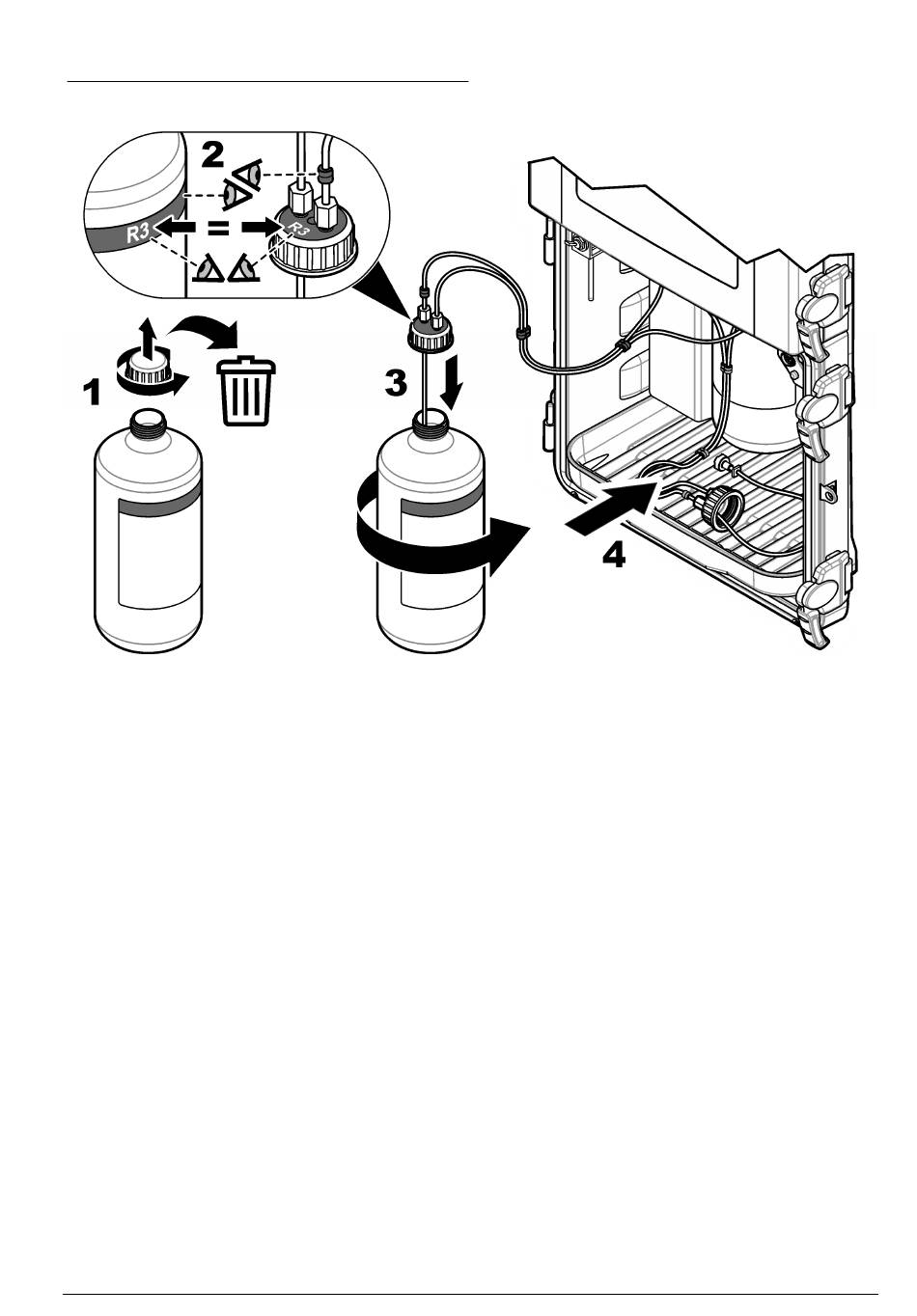 2
R3
=
R3
1
3
4