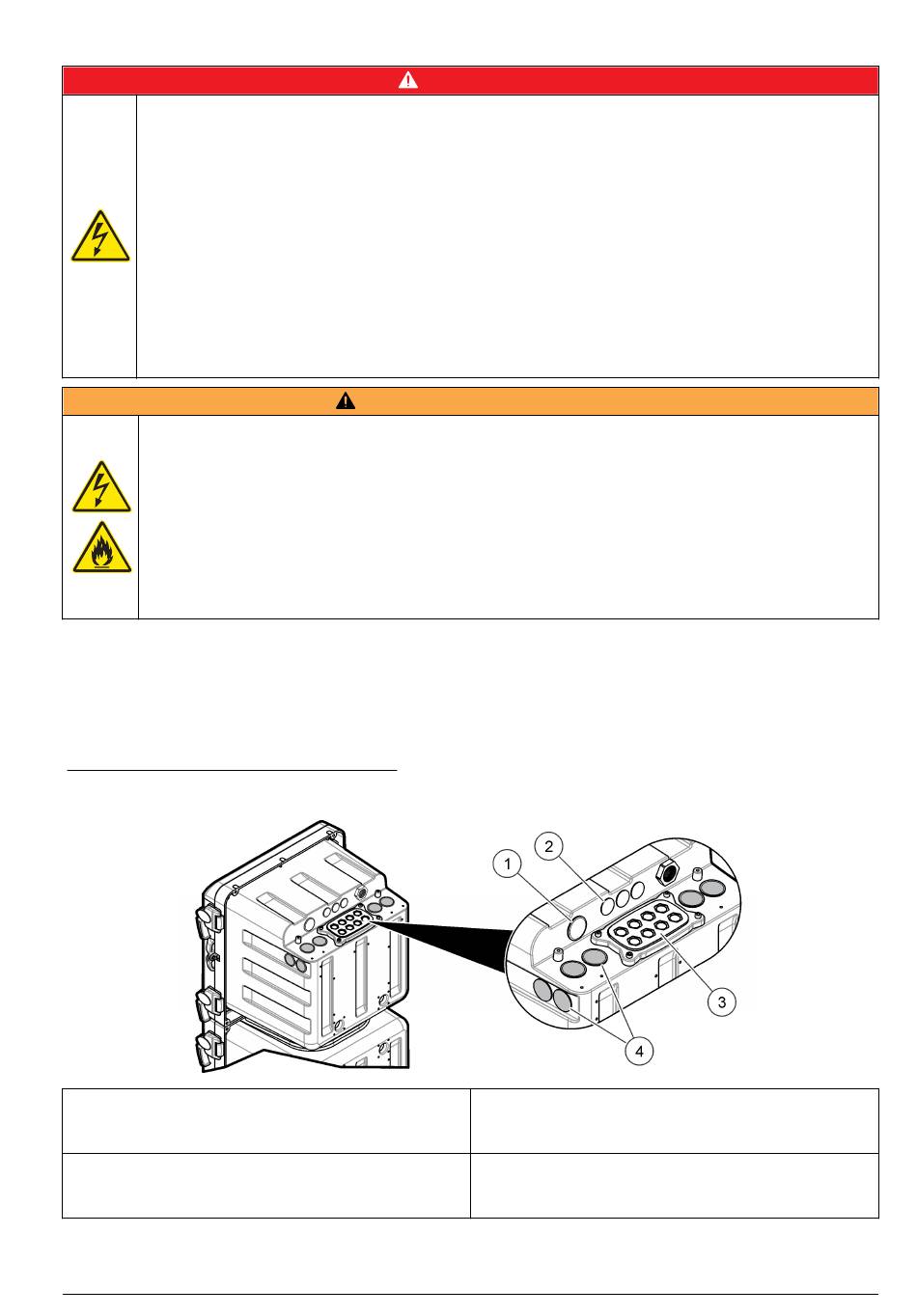 1

2

3

4