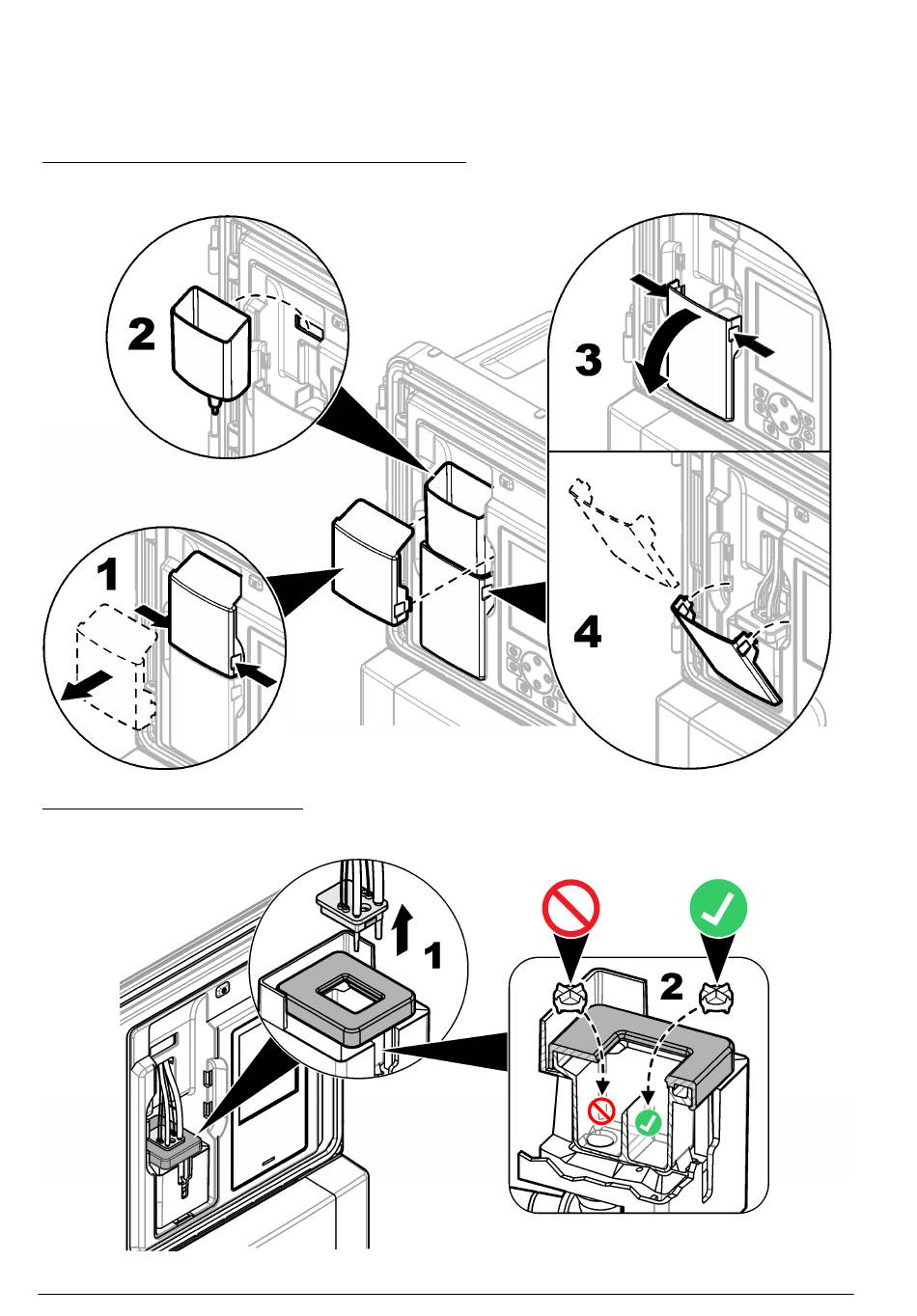 2

3

1

4

1

2