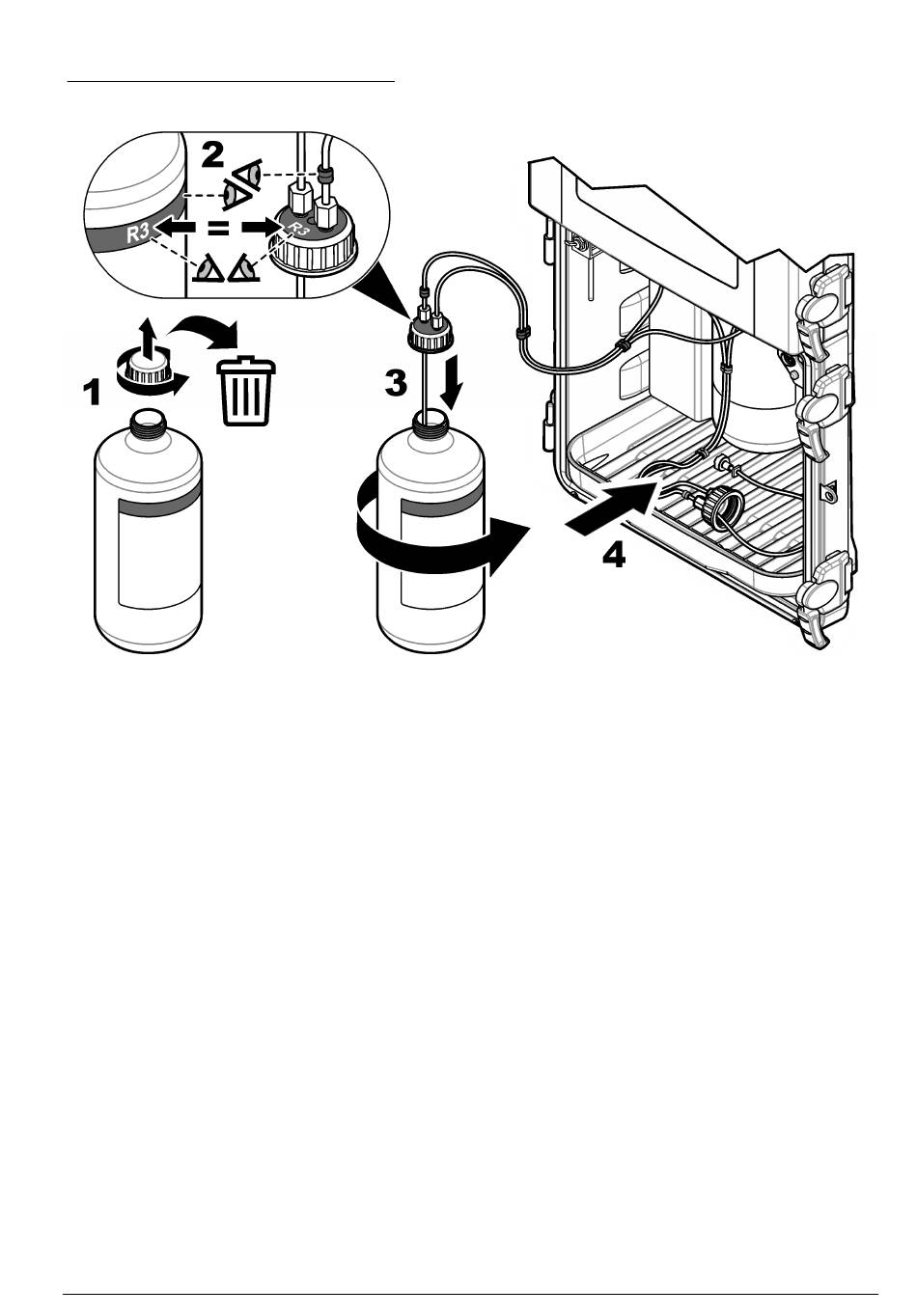 2
R3
=
R3
1
3
4