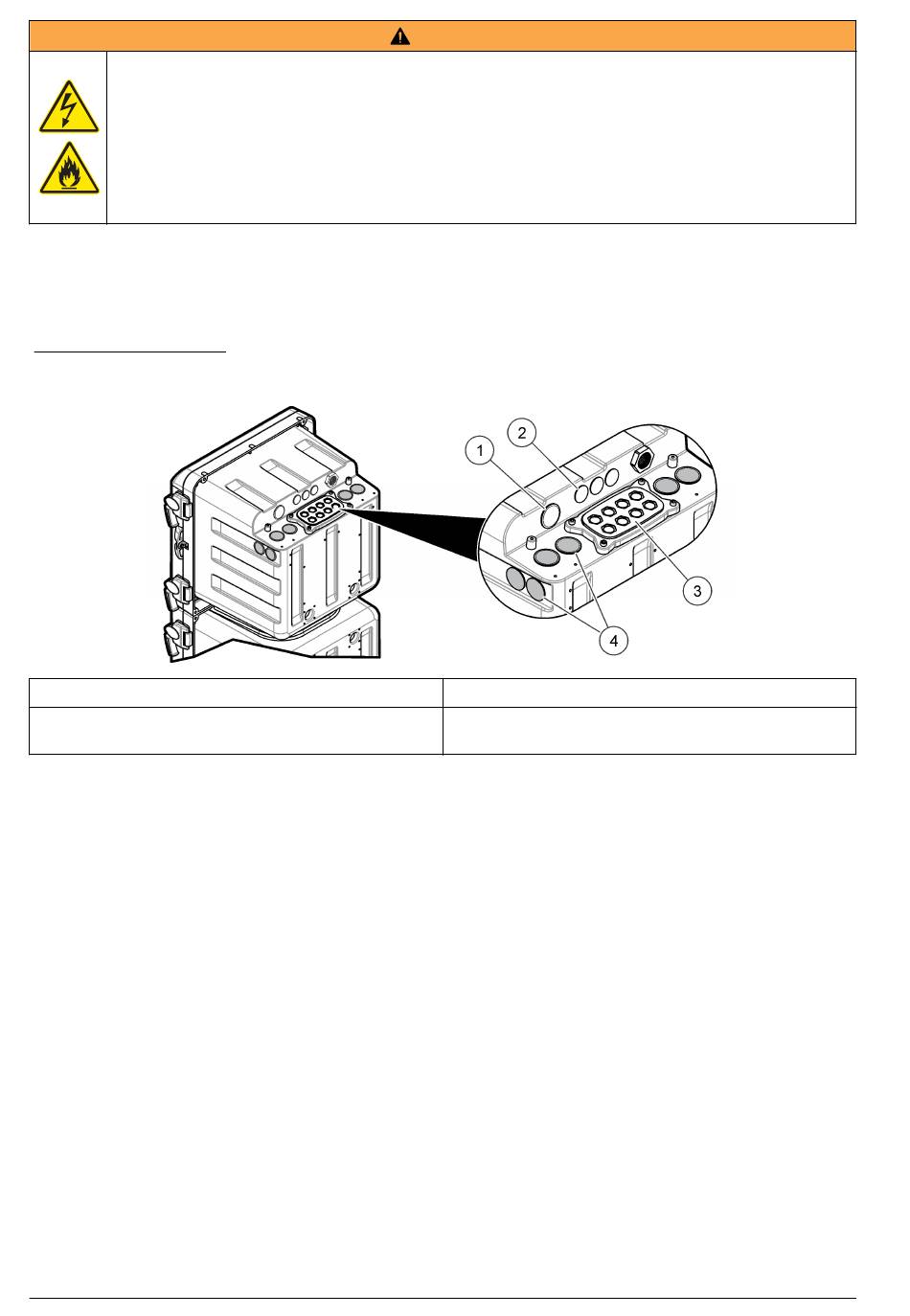 1

2

3

4