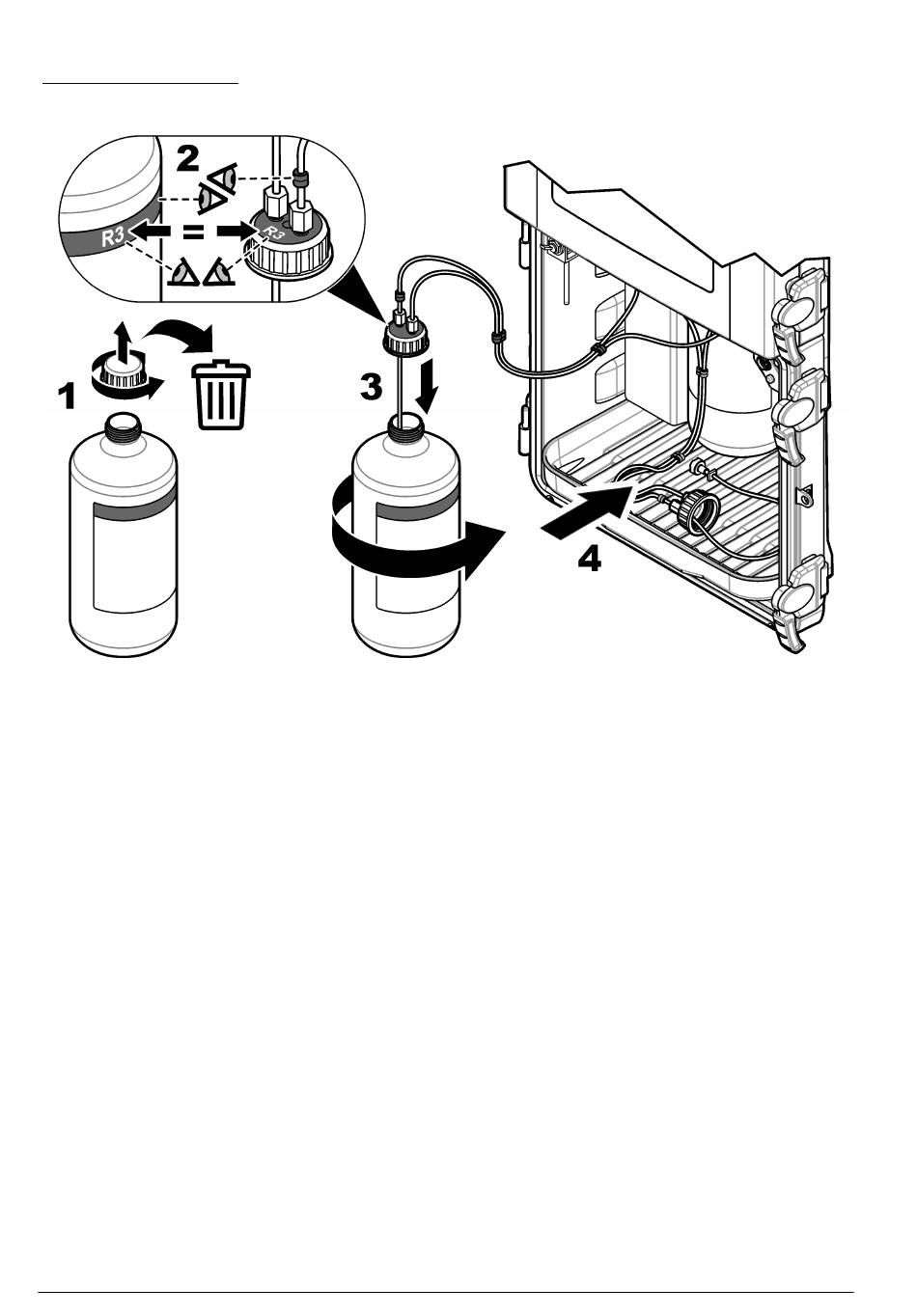 2

R3 = R3

1

3

4