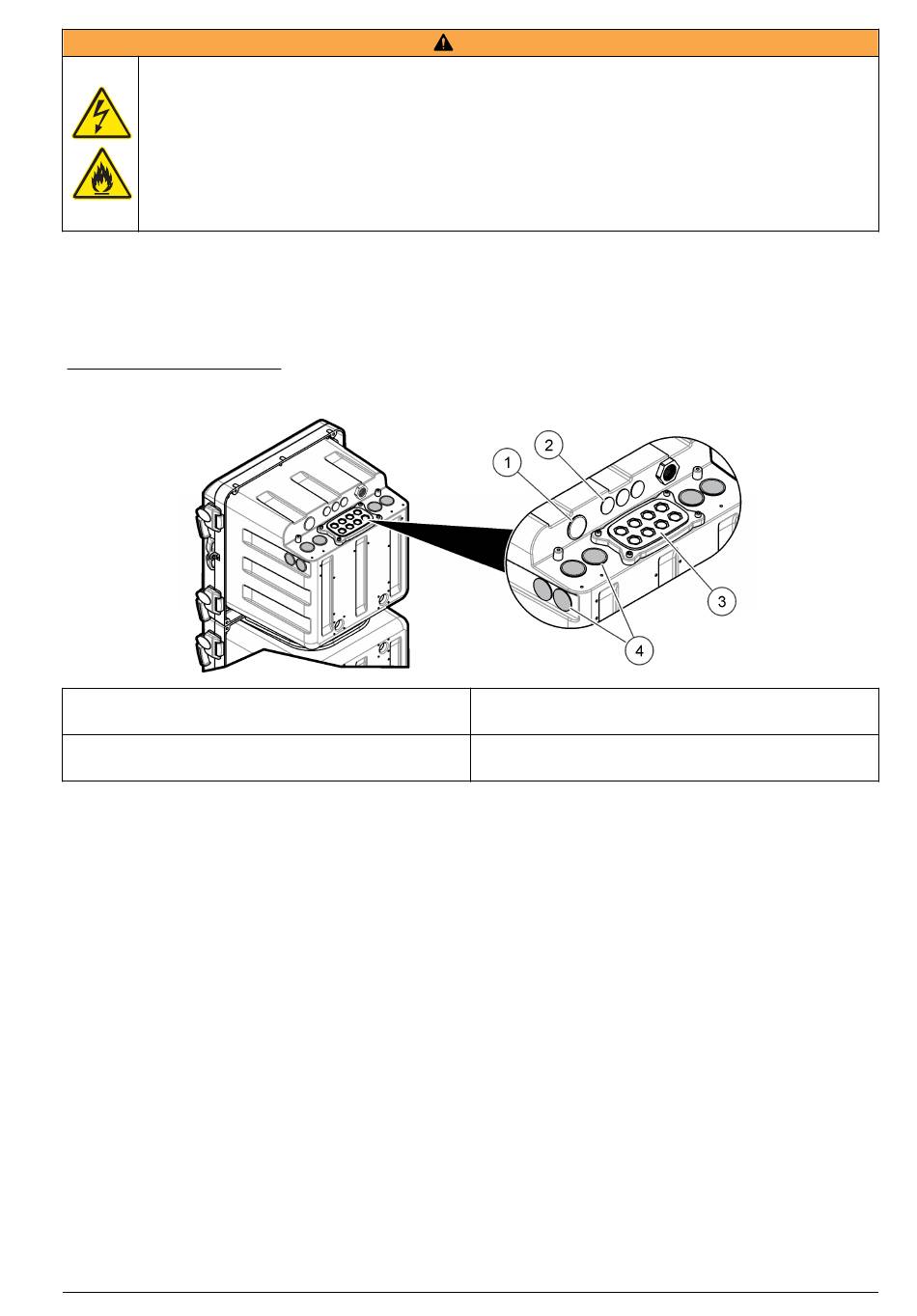 1

2

3

4