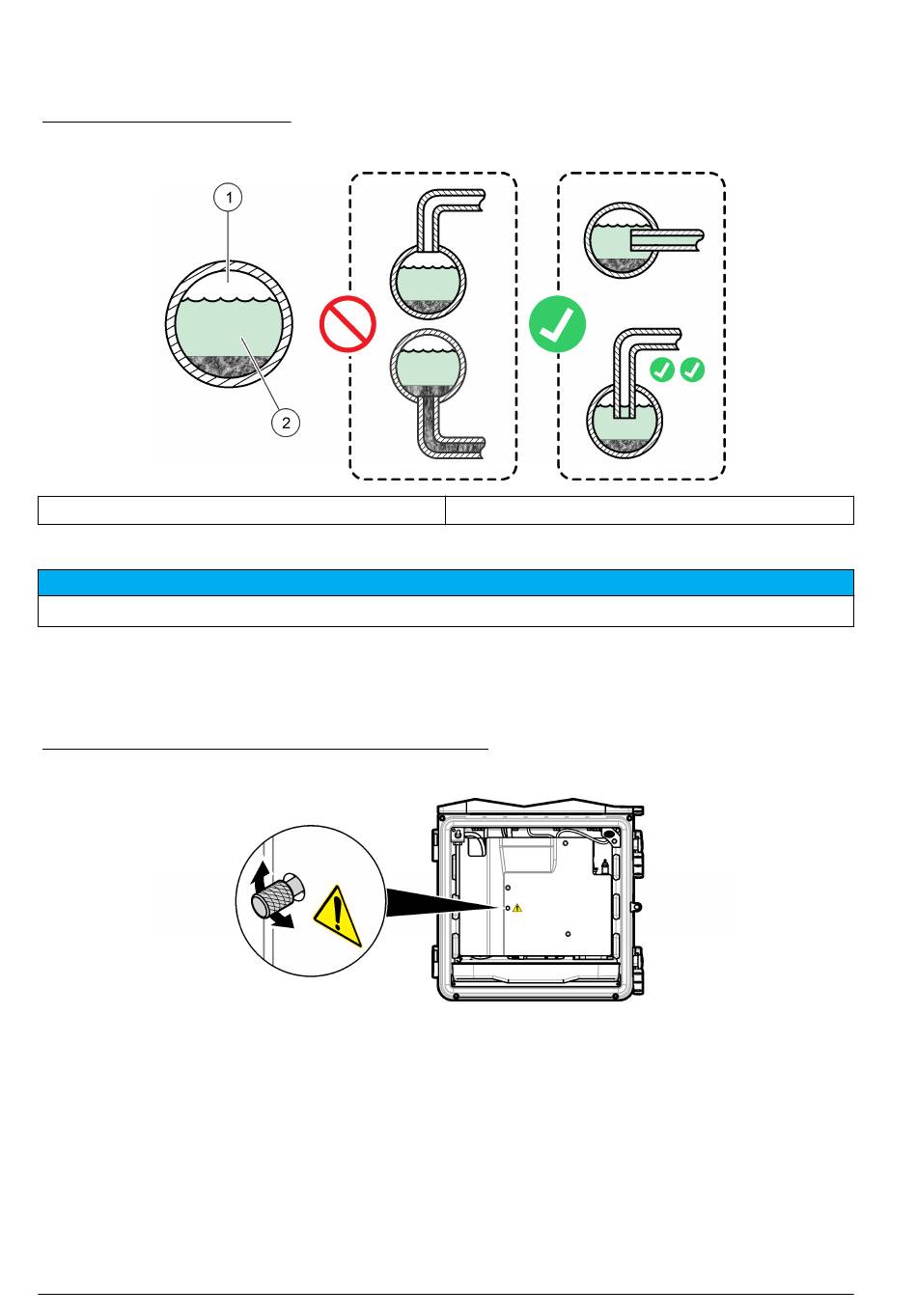 1

2